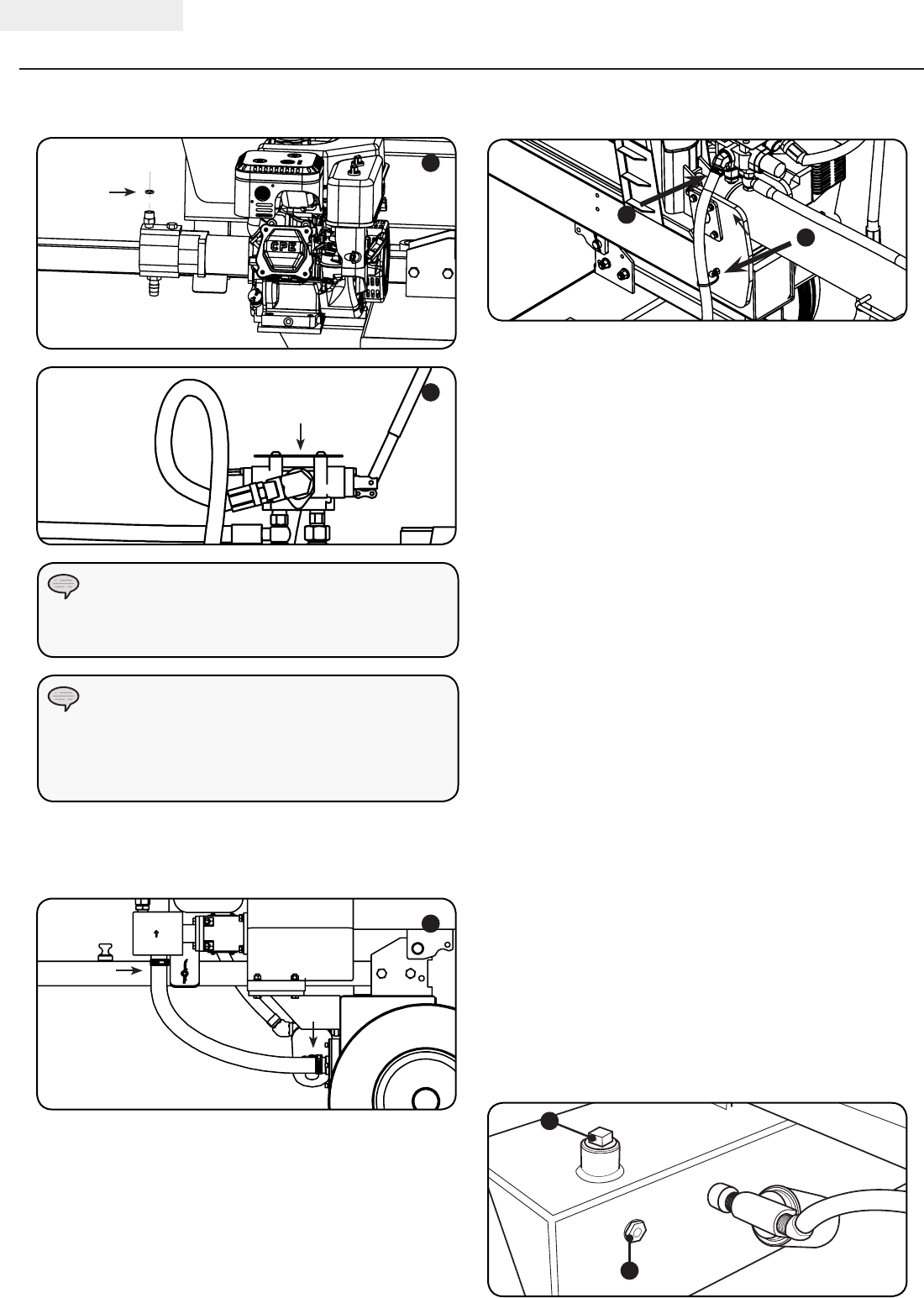 CPE