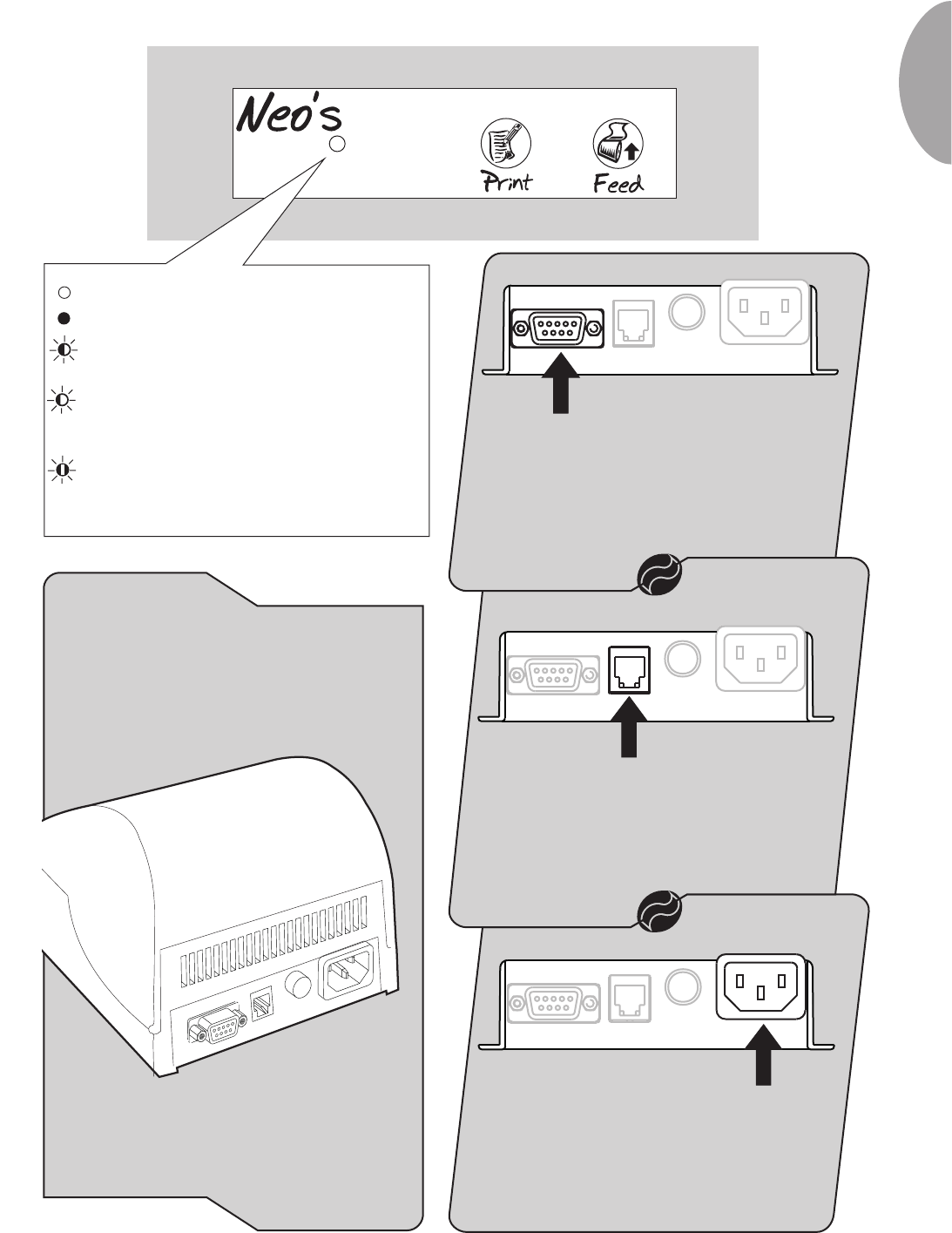 Neo's

Print

Feed