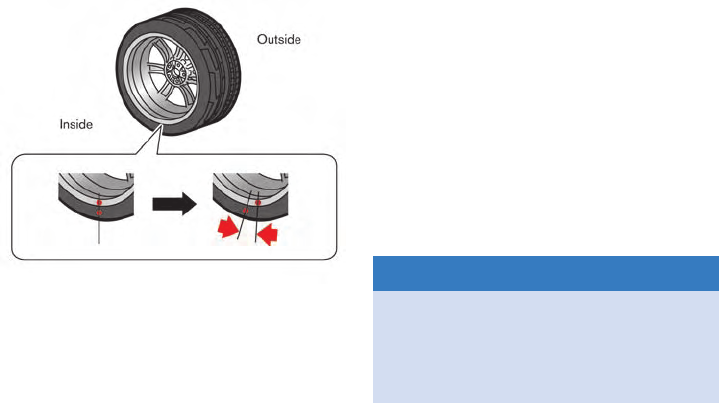 Outside

Inside