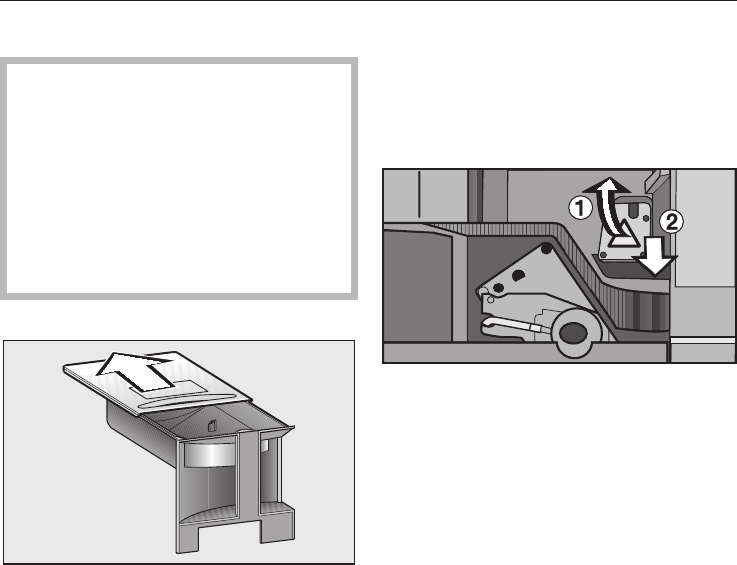 ①
②