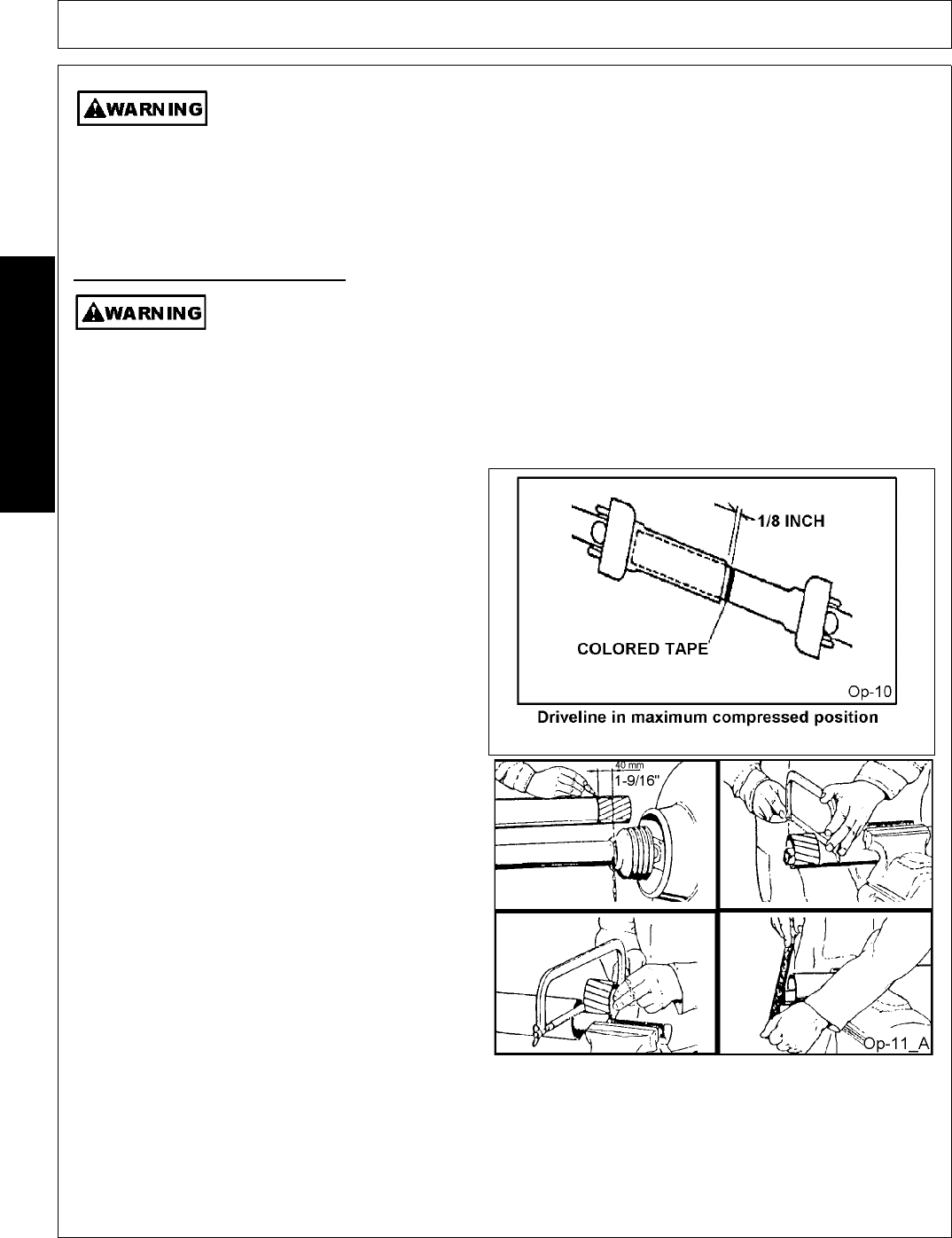 WARNING

WARNING

1/8 INCH

COLORED TAPE

Op-10

Driveline in maximum compressed position

40 mm
1-9/16"

Op-11_A