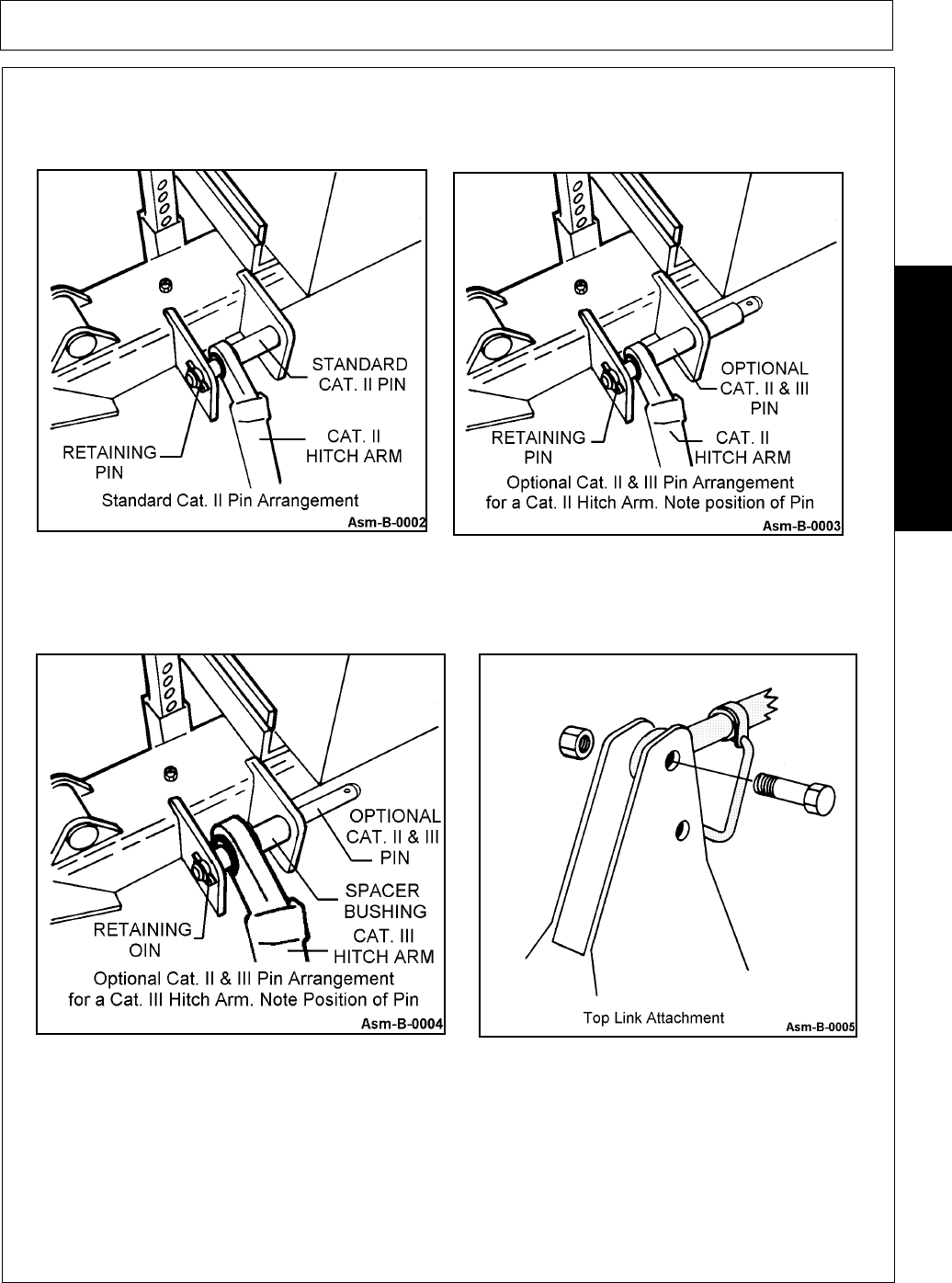 STANDARD CAT. II PIN

RETAINING PIN

CAT. II HITCH ARM

Standard Cat. II Pin Arrangement

Asm-B-0002

OPTIONAL CAT. II & III PIN

RETAINING PIN

CAT. II HITCH ARM

Optional Cat. II & III Pin Arrangement for a Cat. II Hitch Arm. Note position of Pin

Asm-B-0003

OPTIONAL CAT. II & III PIN

SPACER BUSHING

RETAINING OIN

CAT. III HITCH ARM

Optional Cat. II & III Pin Arrangement for a Cat. III Hitch Arm. Note Position of Pin

Asm-B-0004

Top Link Attachment

Asm-B-0005