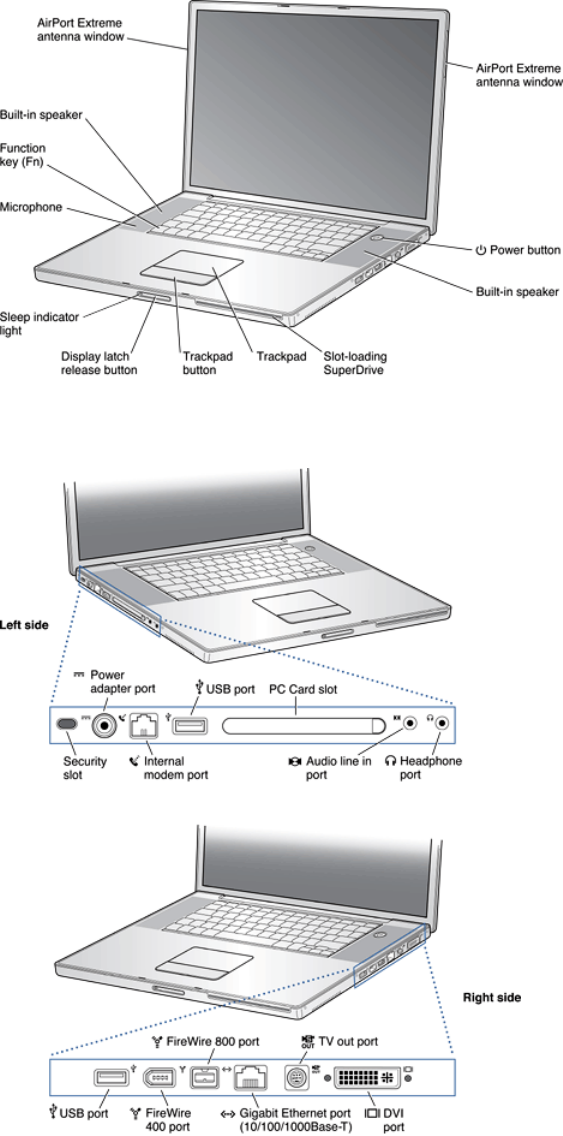 AirPort Extreme antenna window

AirPort Extreme antenna window

Built-in speaker

Function key (Fn)

Microphone

Power button

Built-in speaker

Sleep indicator light

Display latch release button

Trackpad button

Trackpad

Slot-loading SuperDrive

Left side

Power adapter port

USB port

PC Card slot

Security slot

Internal modem port

Audio line in port

Headphone port

Right side

FireWire 800 port

TV out port

USB port

FireWire 400 port

Gigabit Ethernet port (10/100/1000Base-T)

DVI port