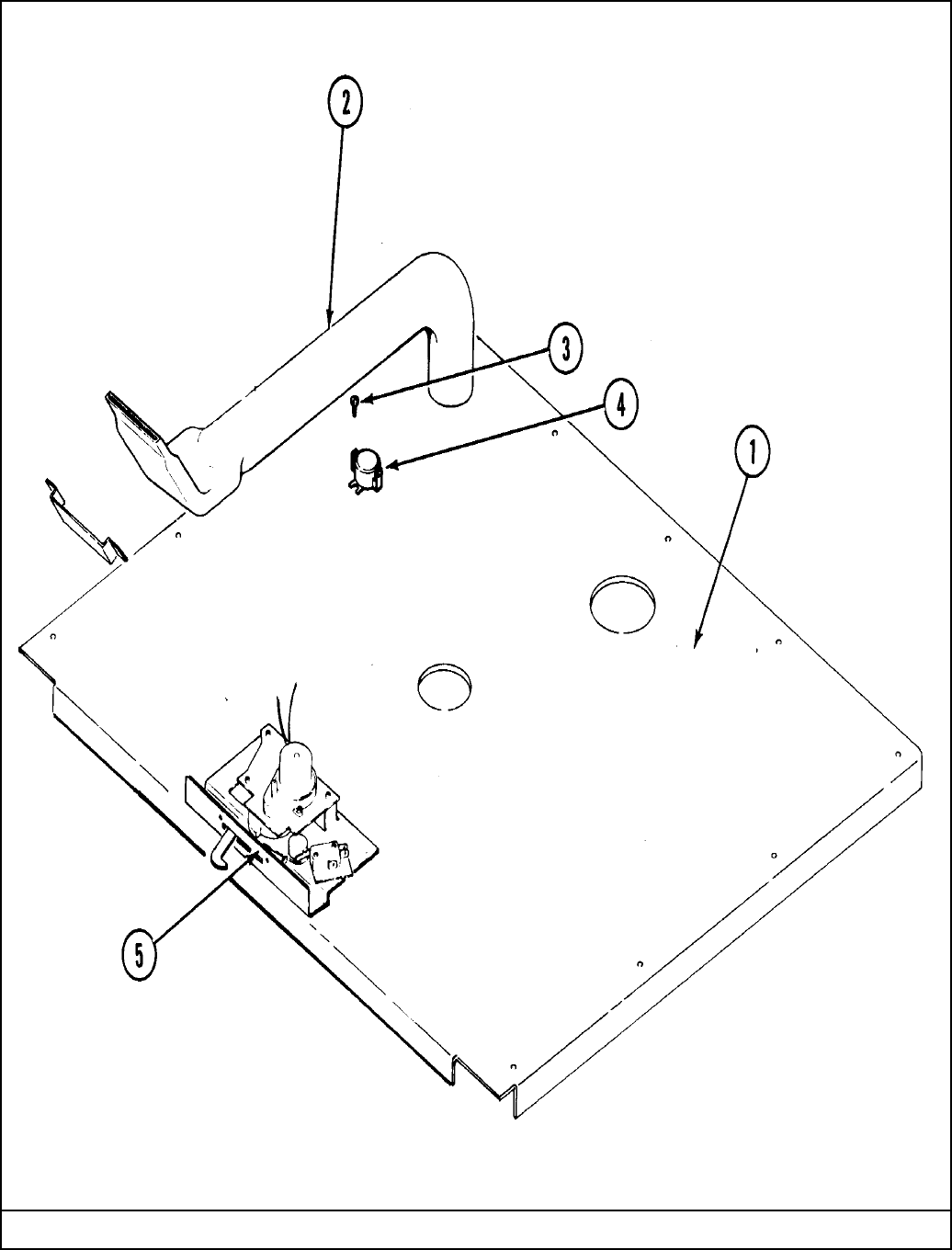 2
3
4
1
5