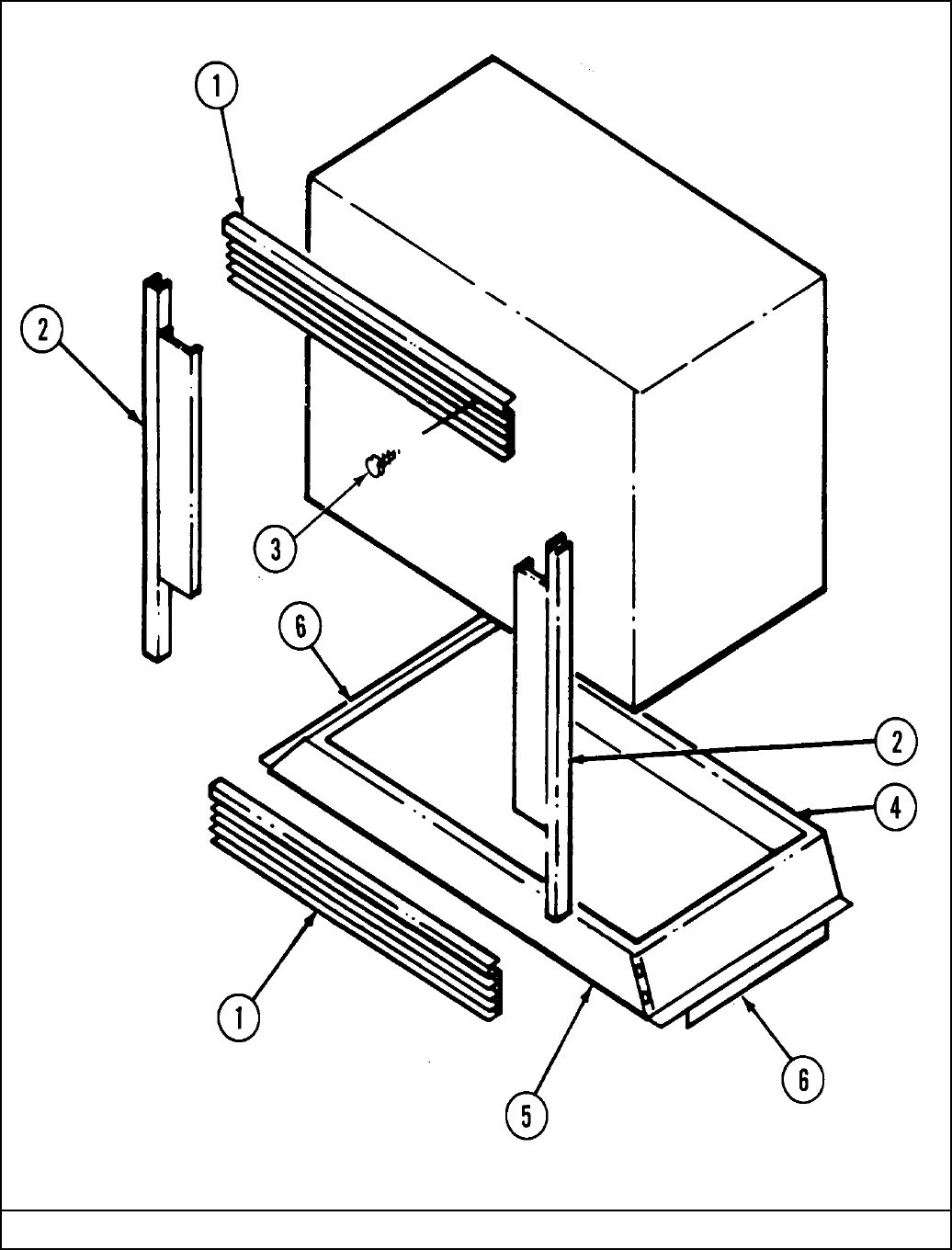 1
2
3
6
2
4
1
5
6