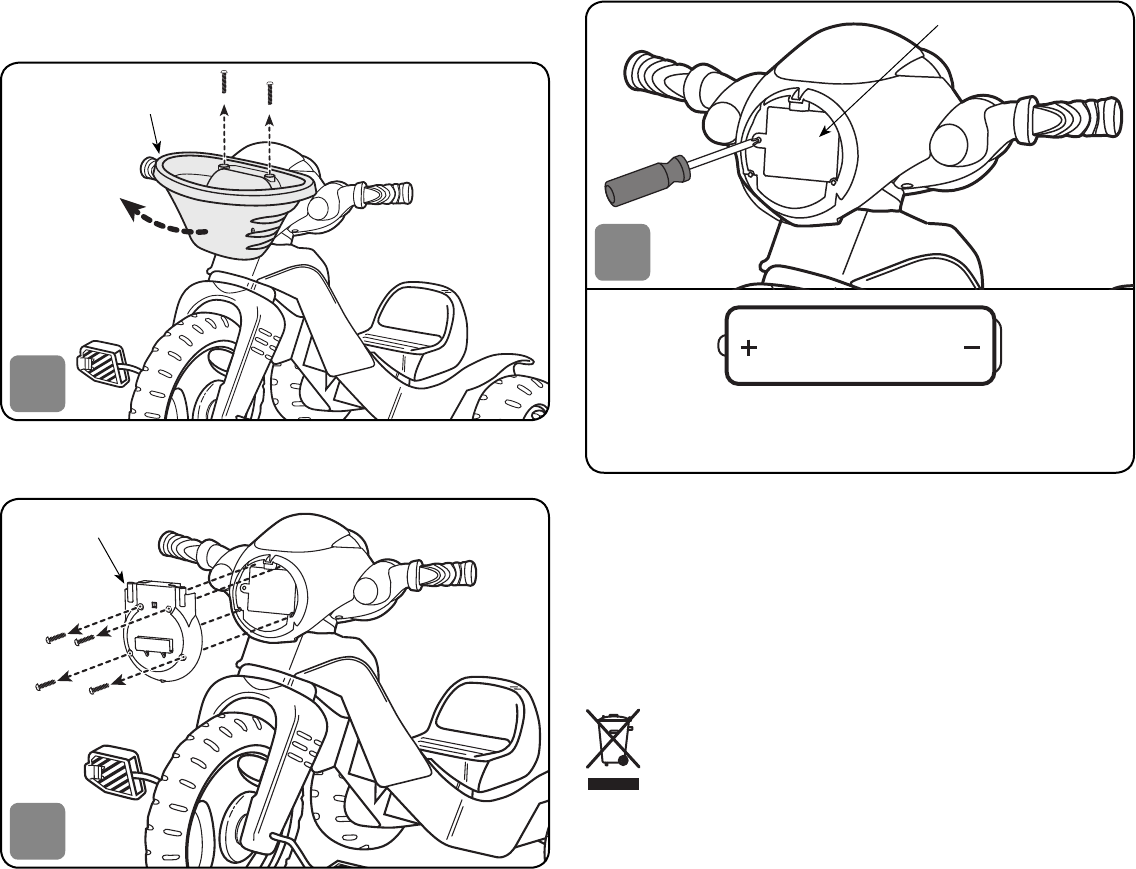 + −