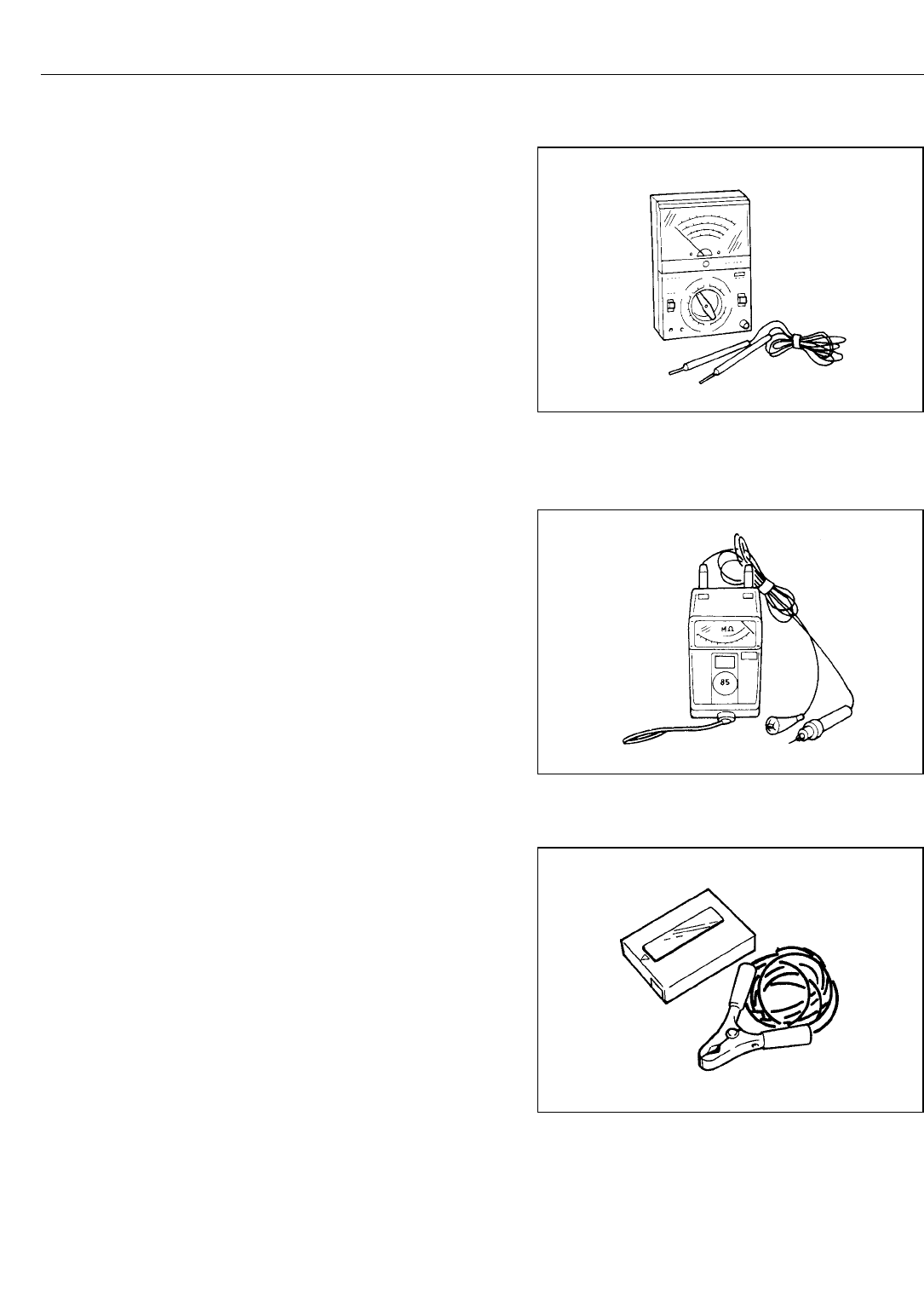 MΩ

85