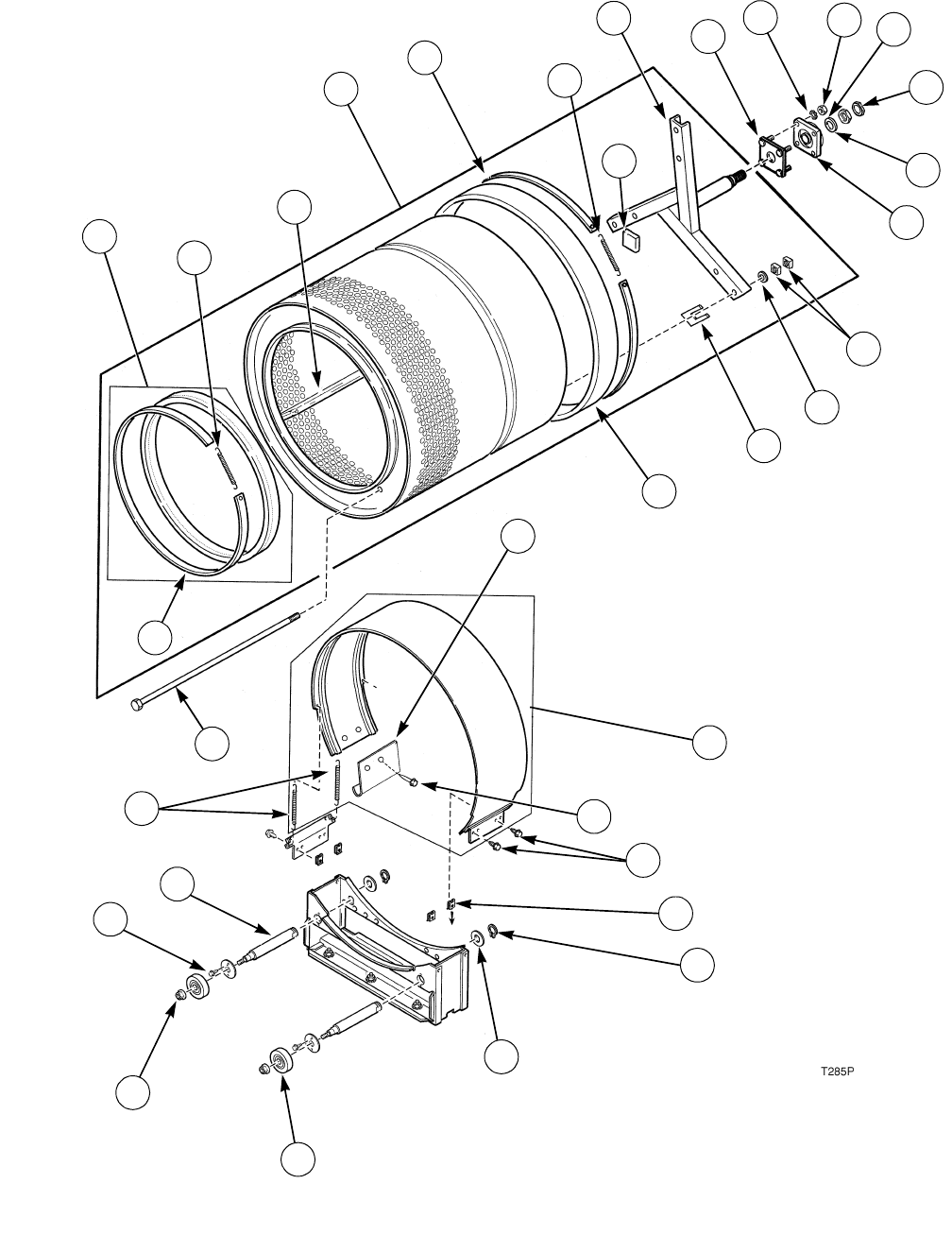 T285P