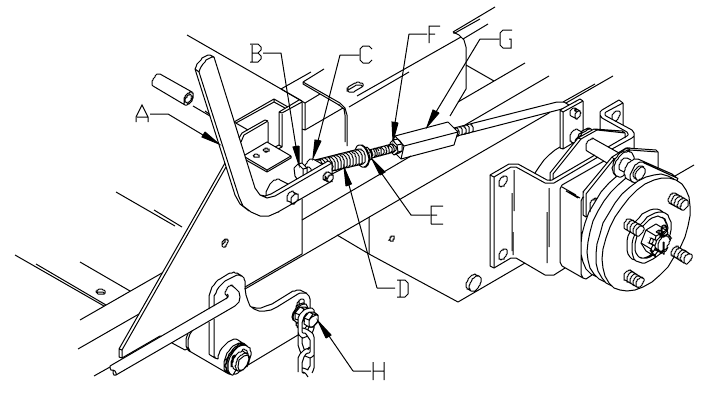 B
C
F
G
A
E
D
H