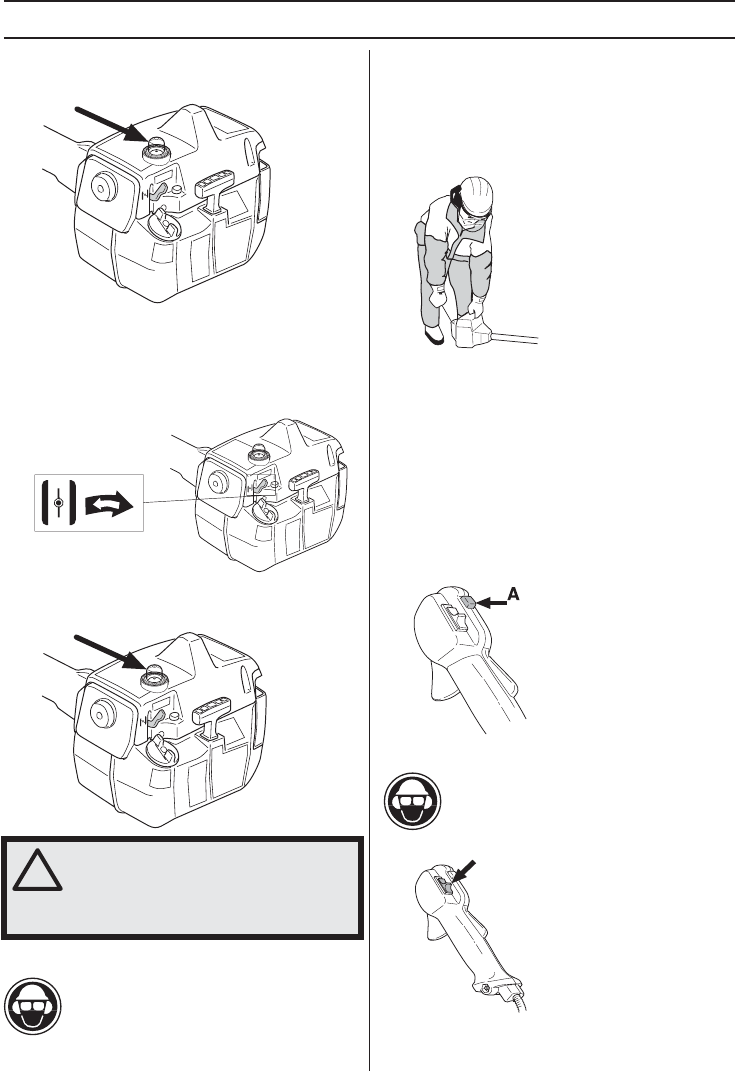 A