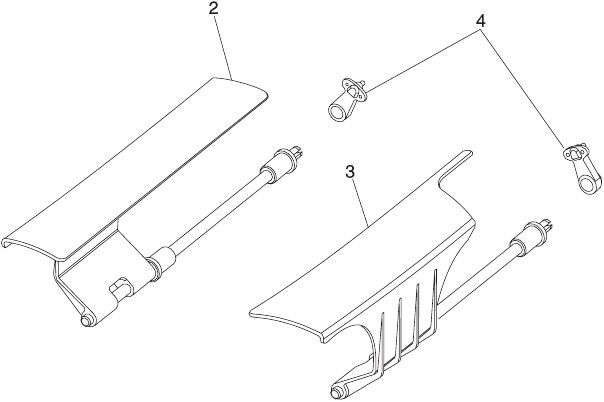 2
4
3