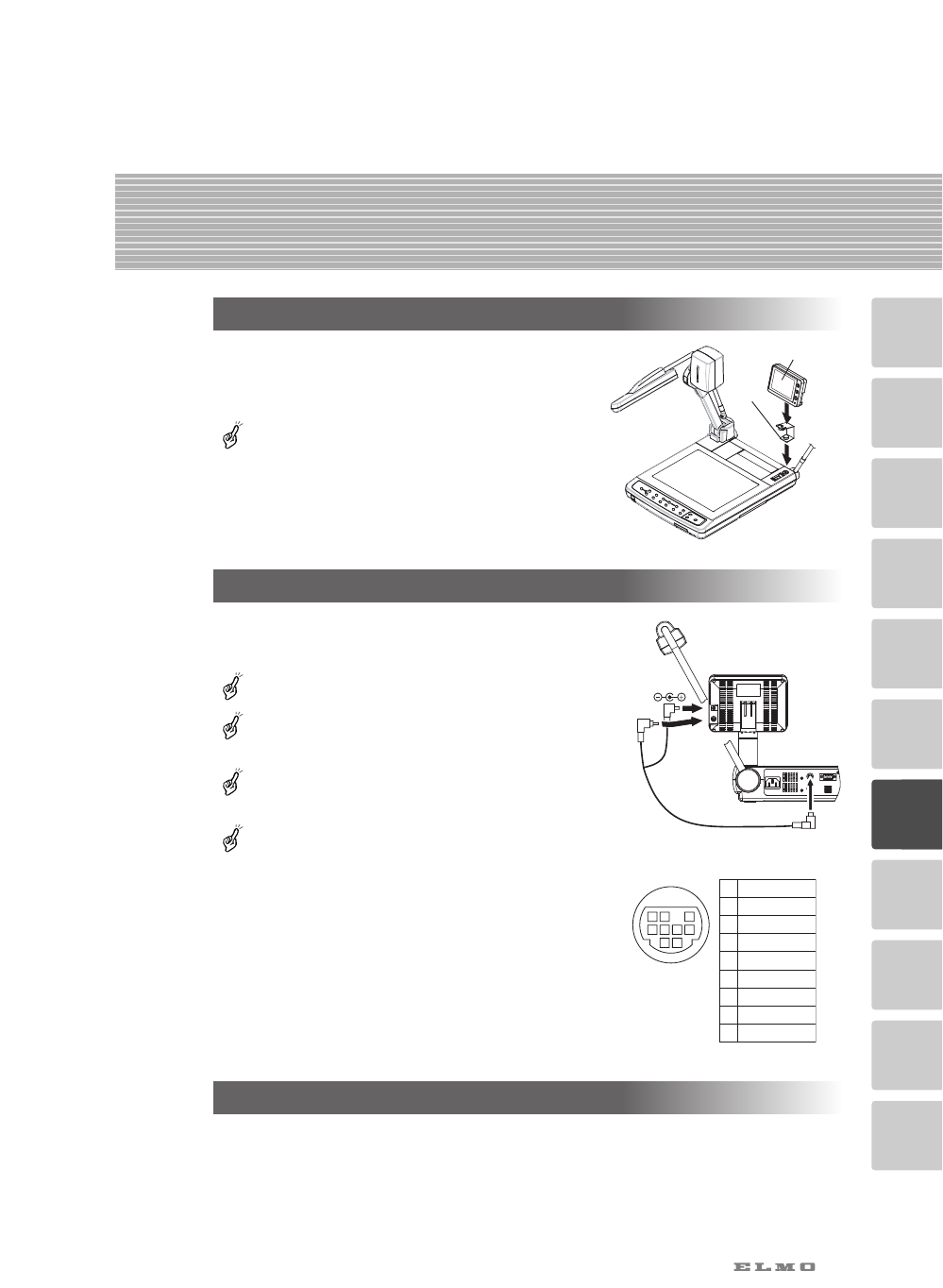 ELMO