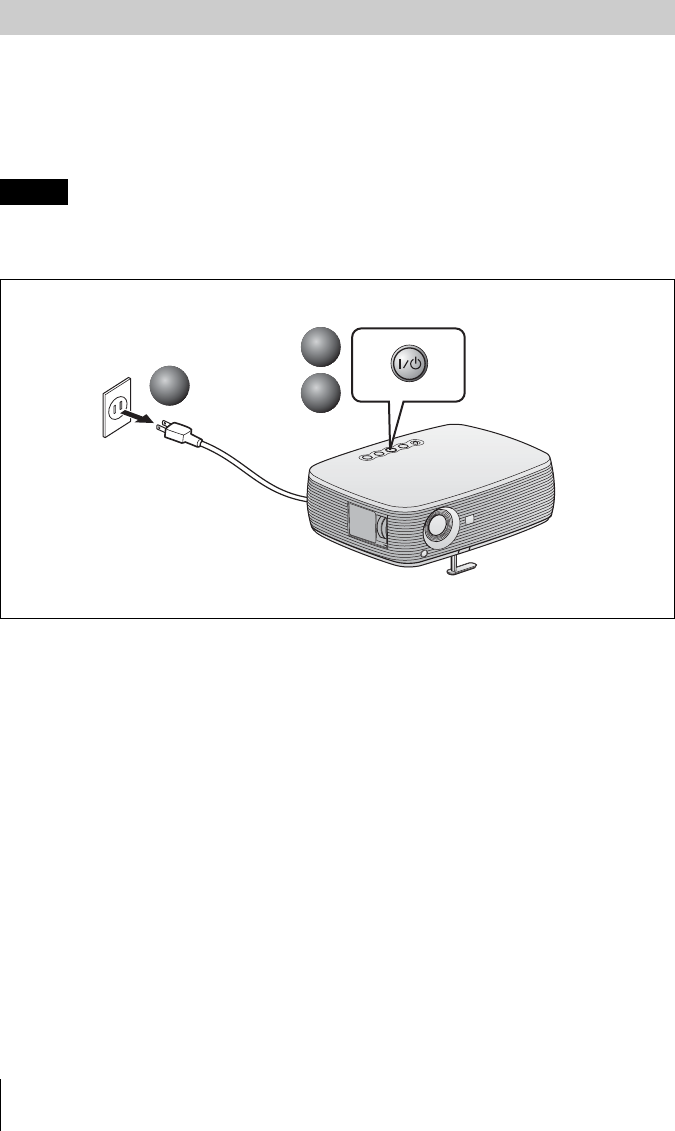 I/⏻