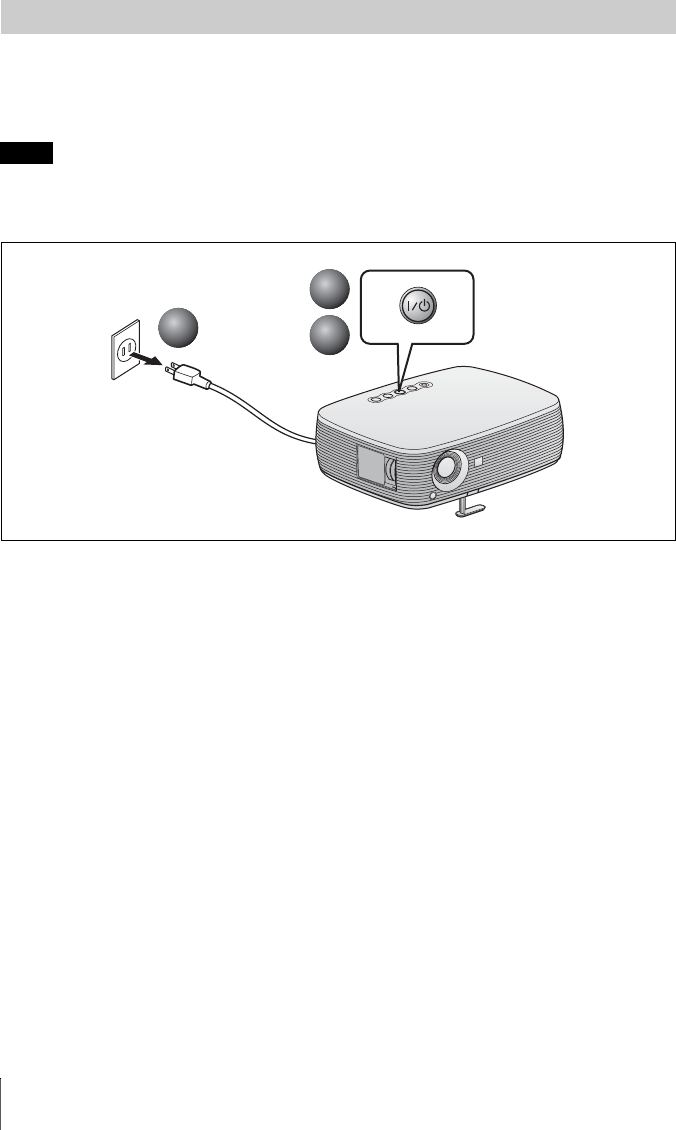 I/⏻