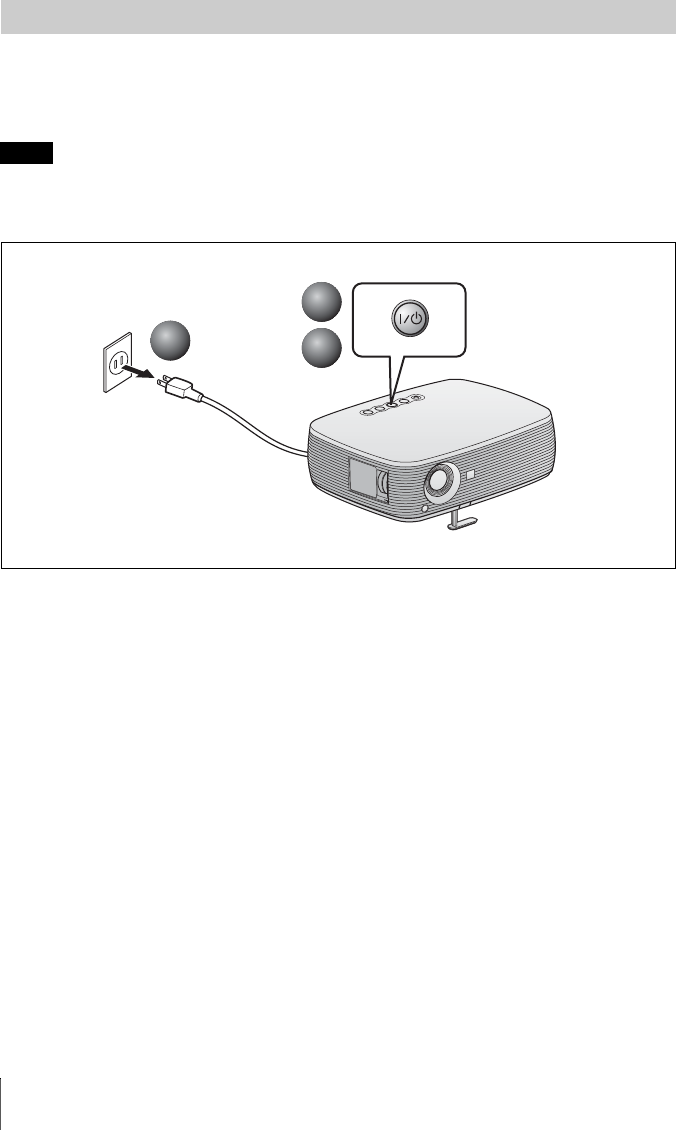 I/⏻