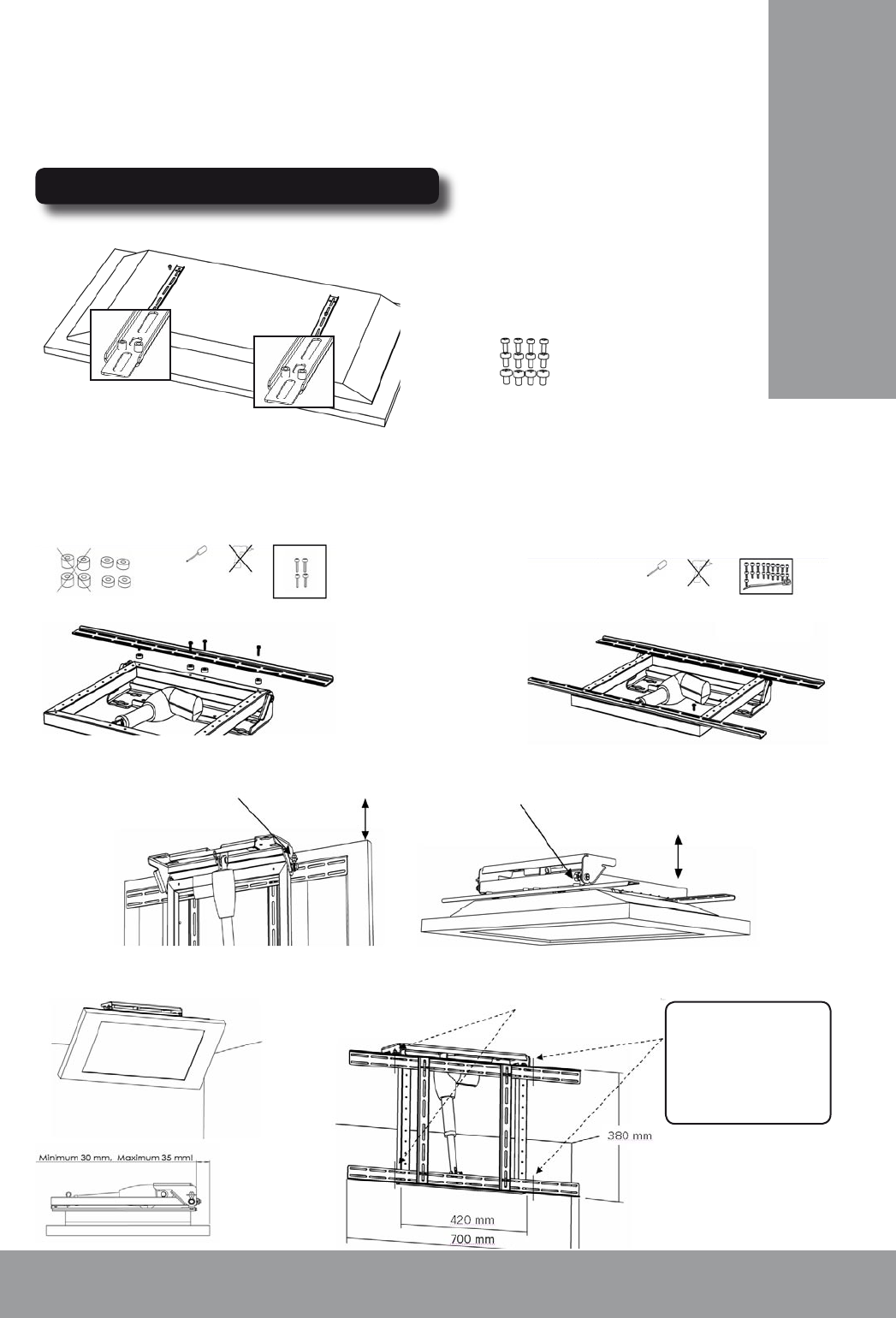 Minimum 30 mm, Maximum 35 mm!

380 mm

420 mm

700 mm