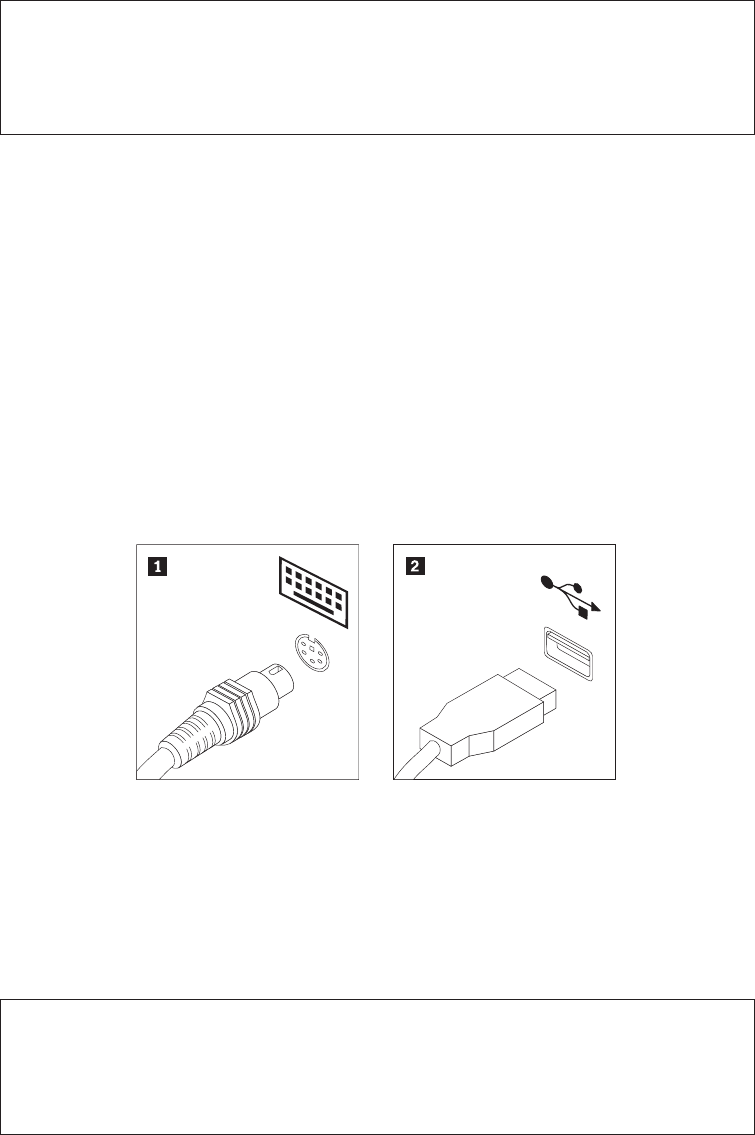 1

2