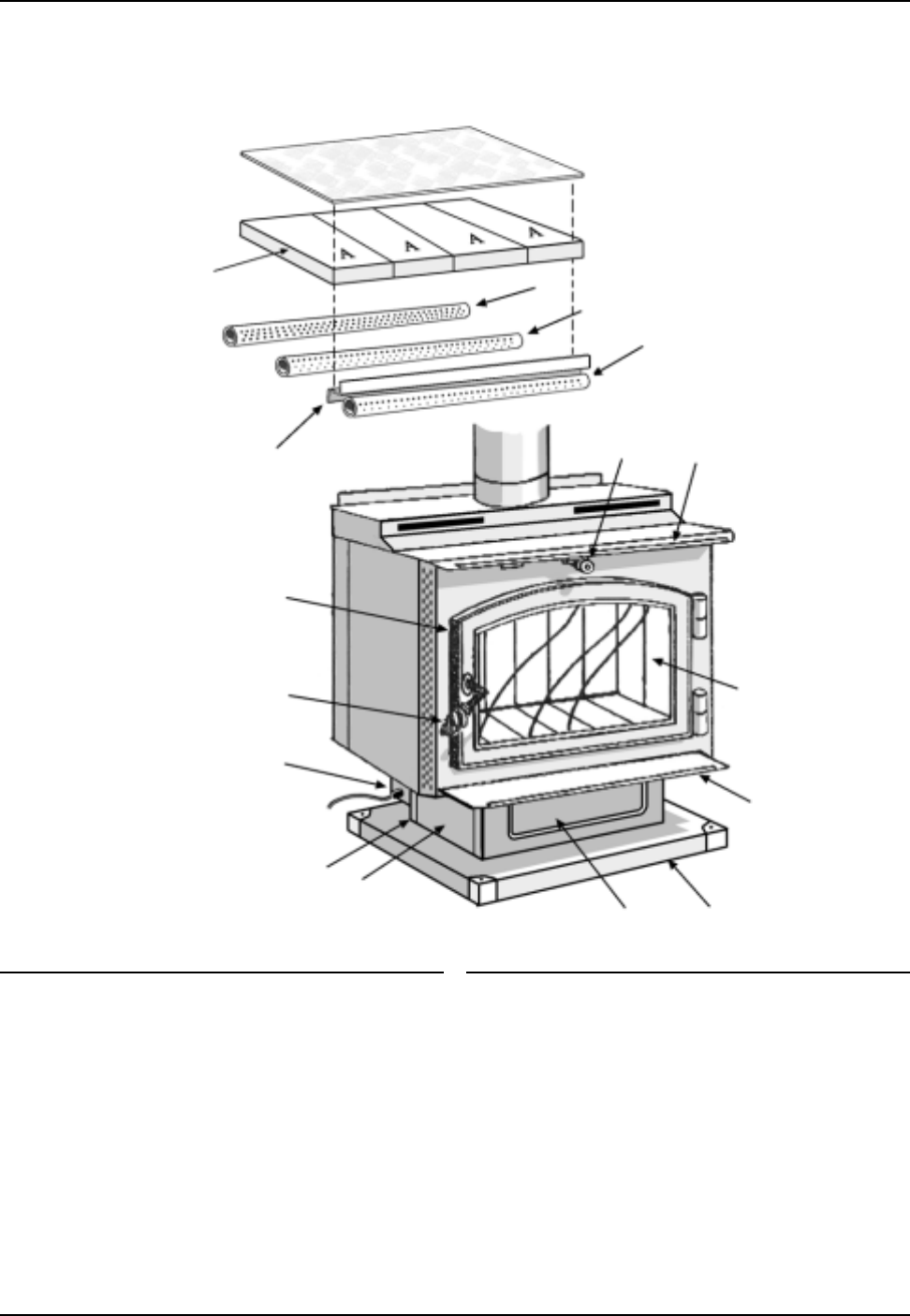 A

A

A

A