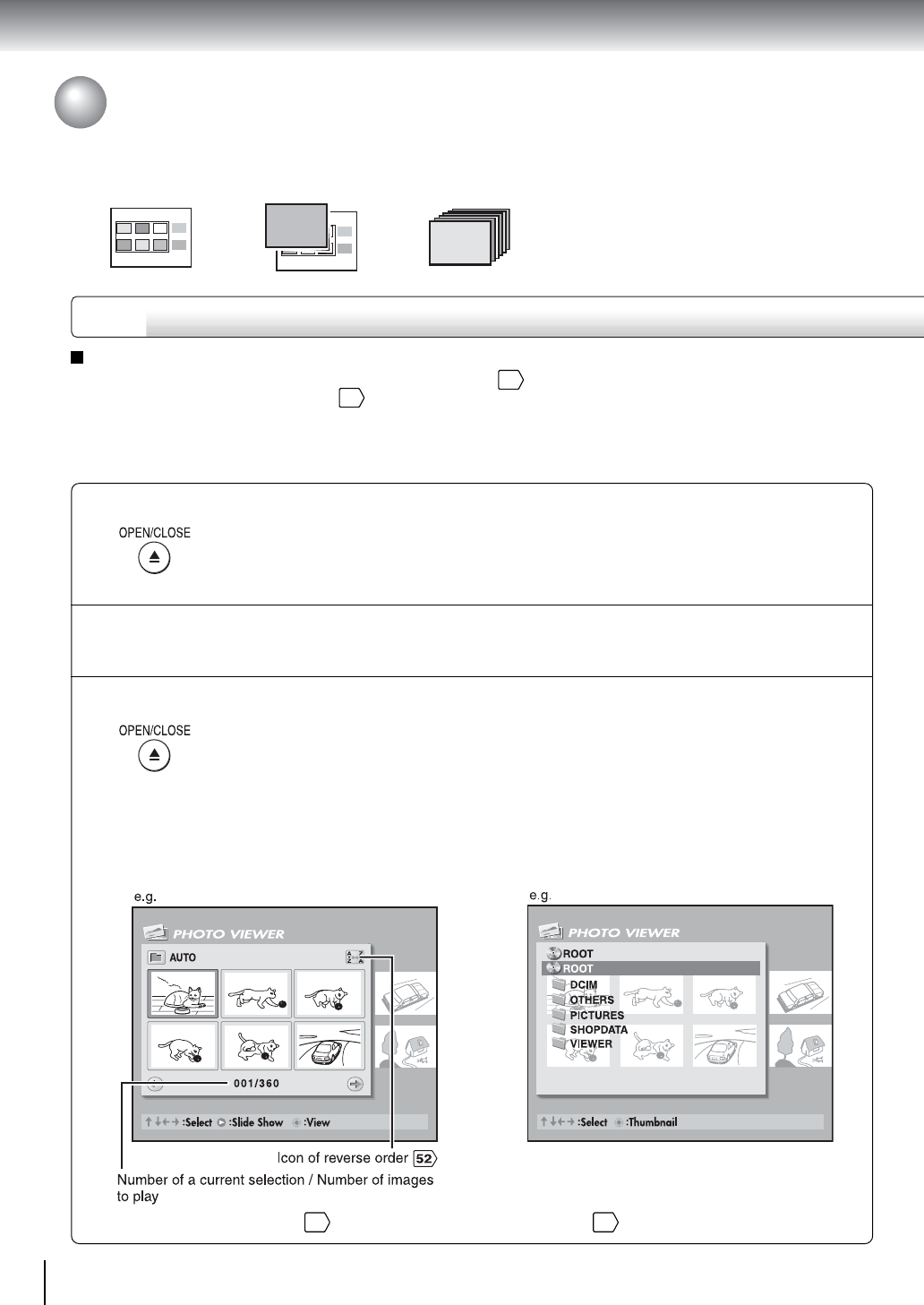 OPEN/CLOSE

OPEN/CLOSE

e.g.

PHOTO VIEWER

AUTO

001/360

:Select :Slide Show :View

Icon of reverse order 52

Number of a current selection / Number of images to play

e.g.

PHOTO VIEWER

ROOT

ROOT

DCIM

OTHERS

PICTURES

SHOPDATA

VIEWER

:Select :Thumbnail