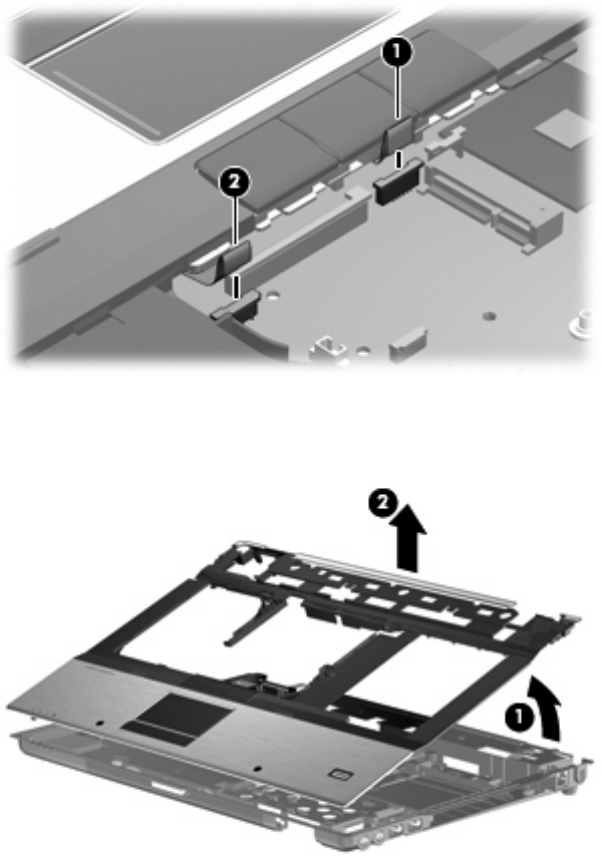 1
2
2
1