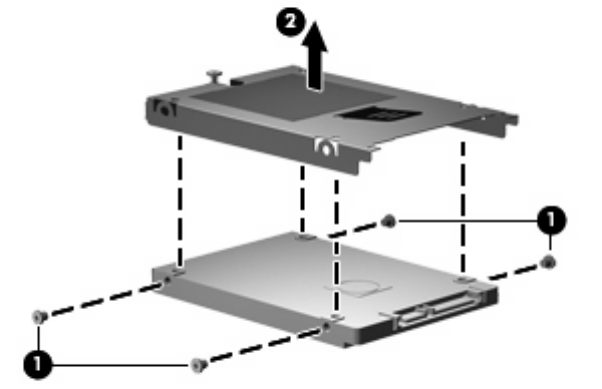 2
1
1