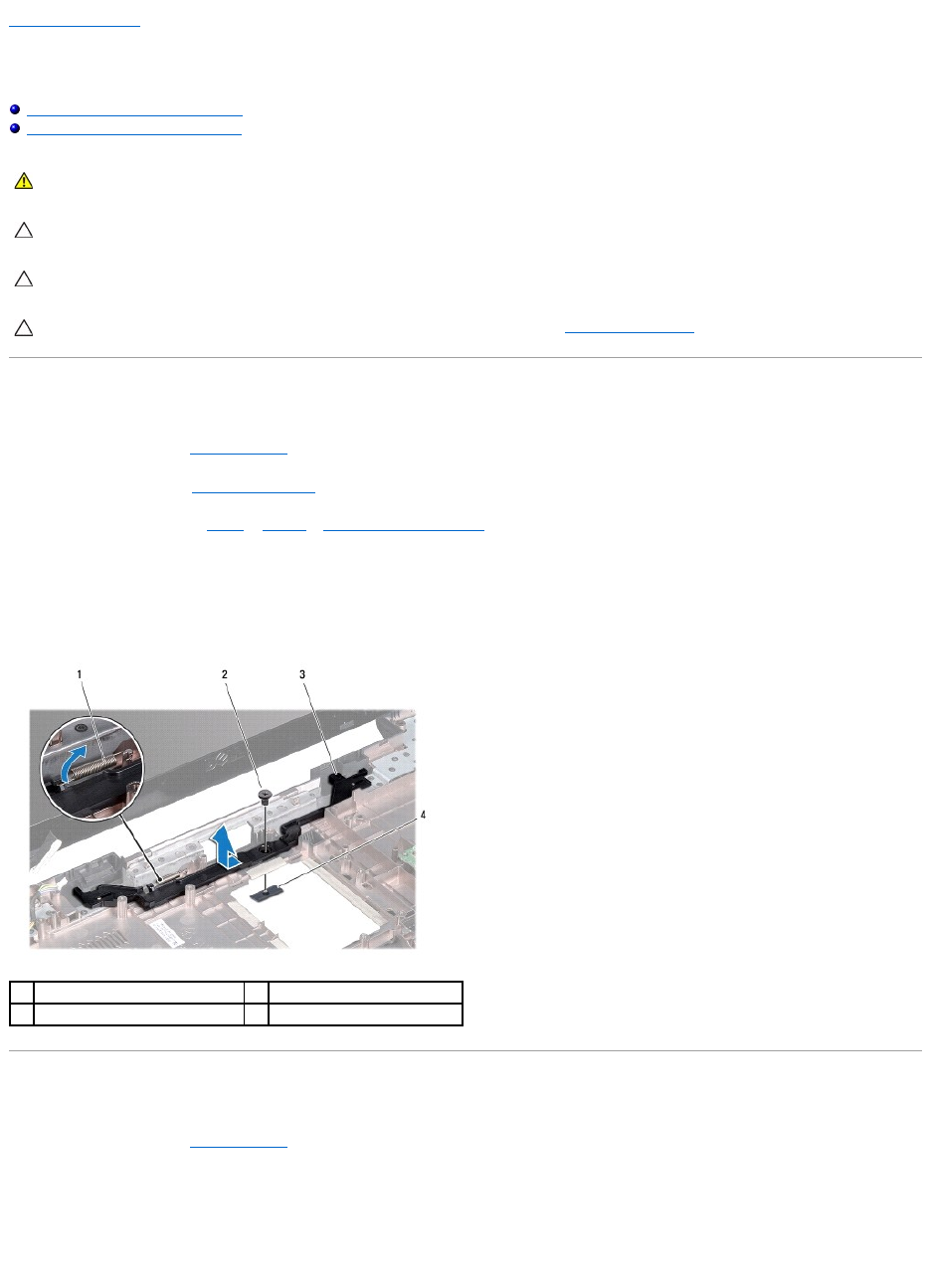 1

2

3

4