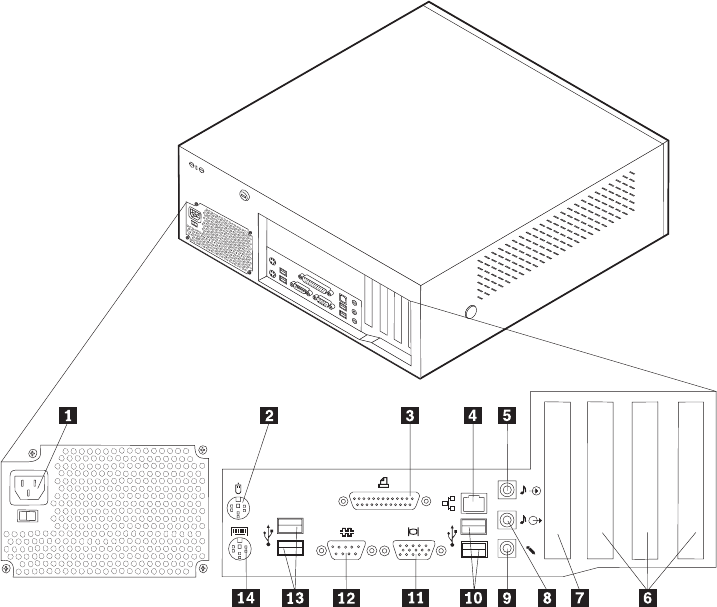 1
2
3
4
5
14
13
12
11
10
9
8
7
6