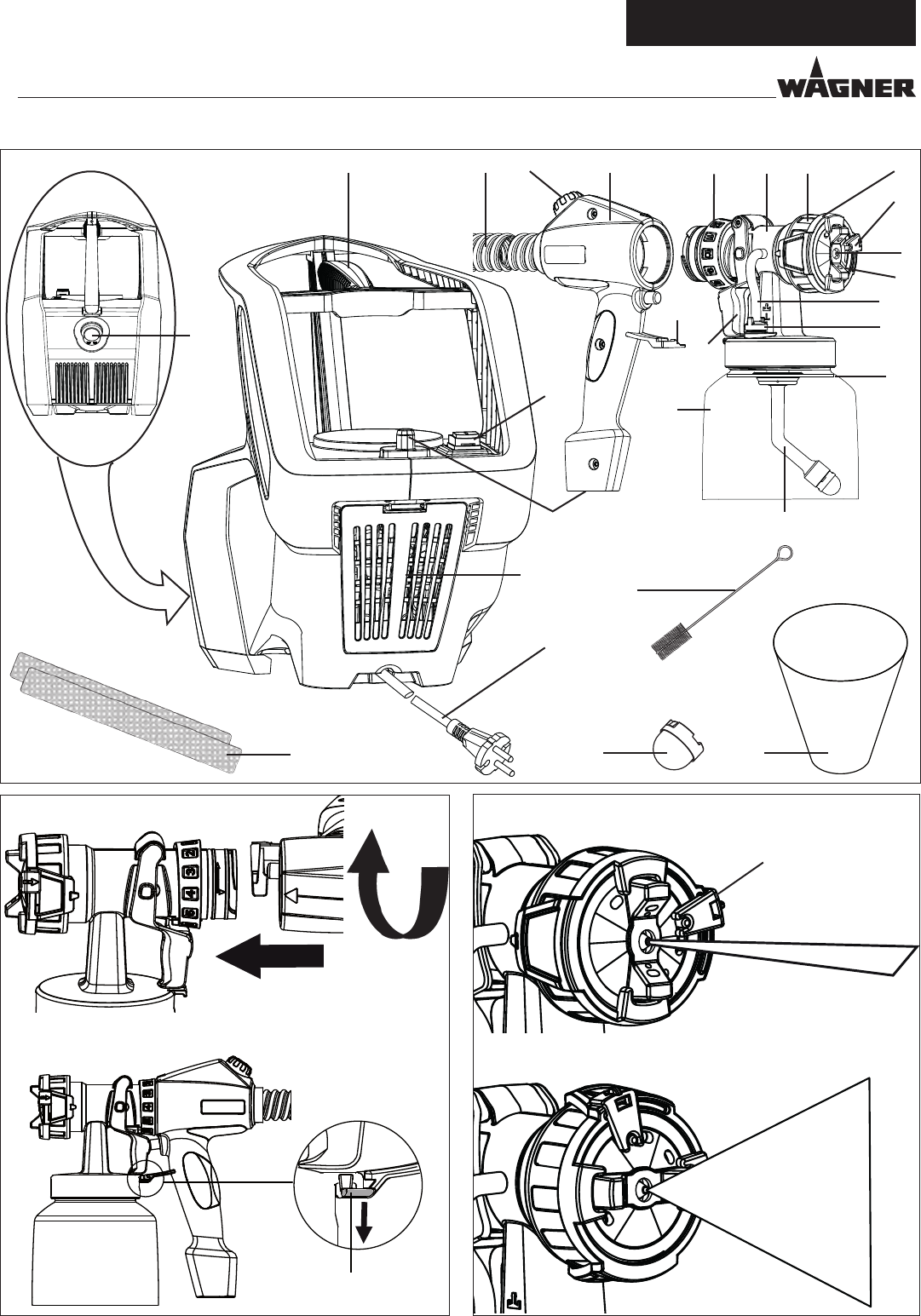 WAGNER