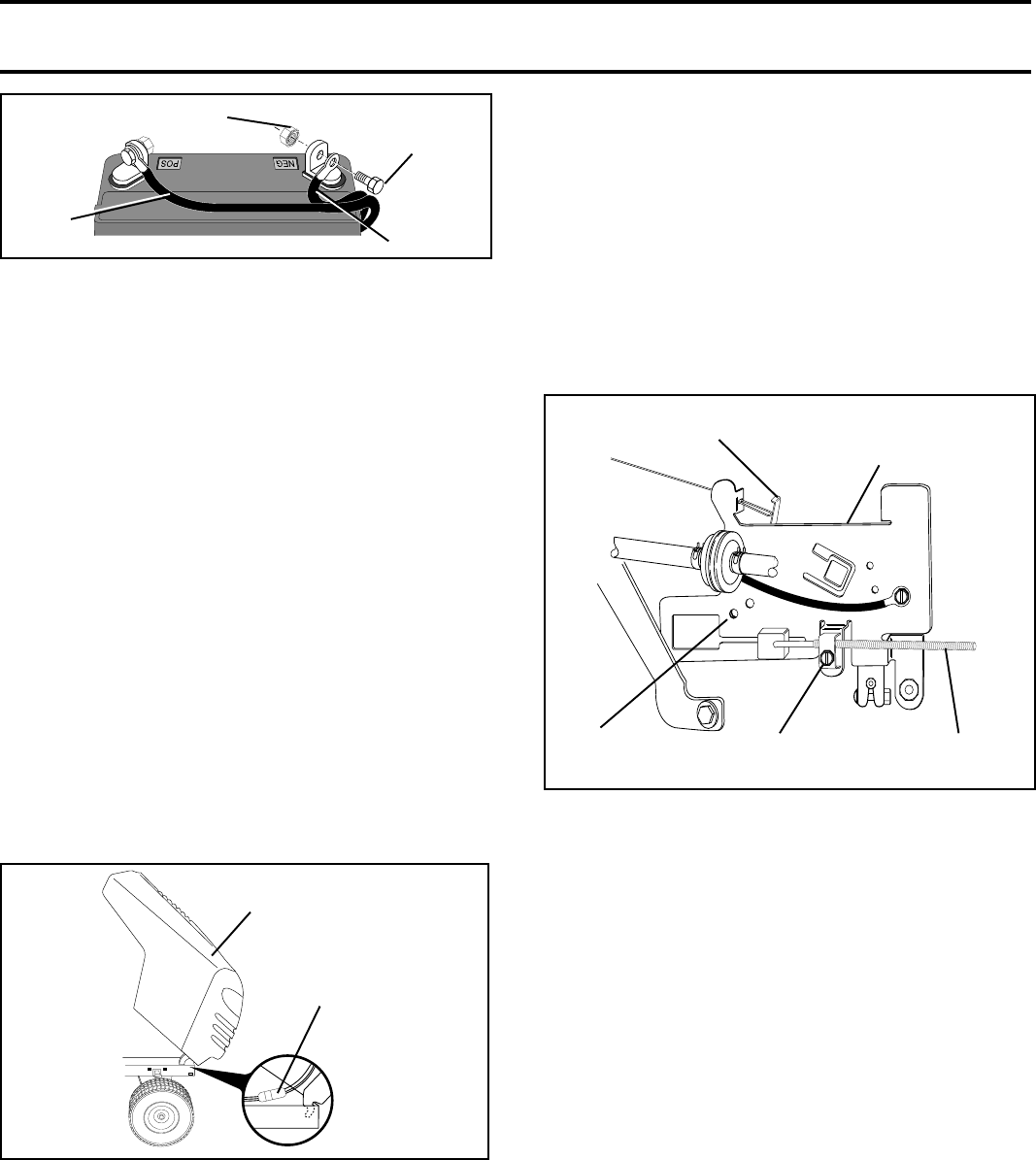 POS

NEG