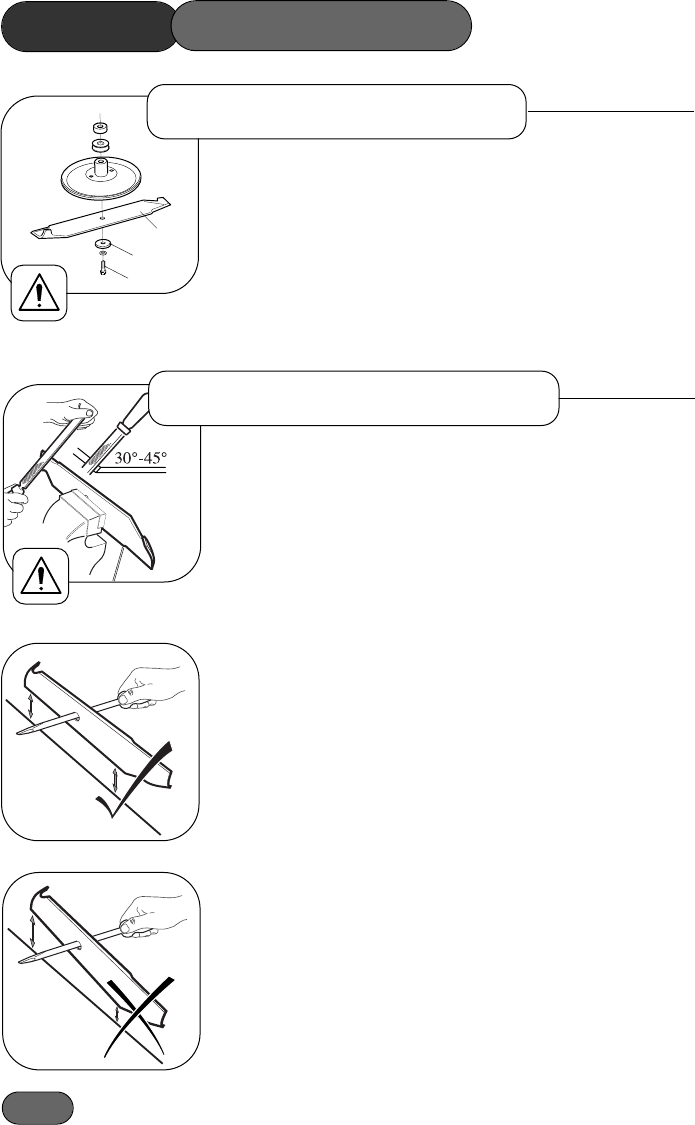 30°-45°