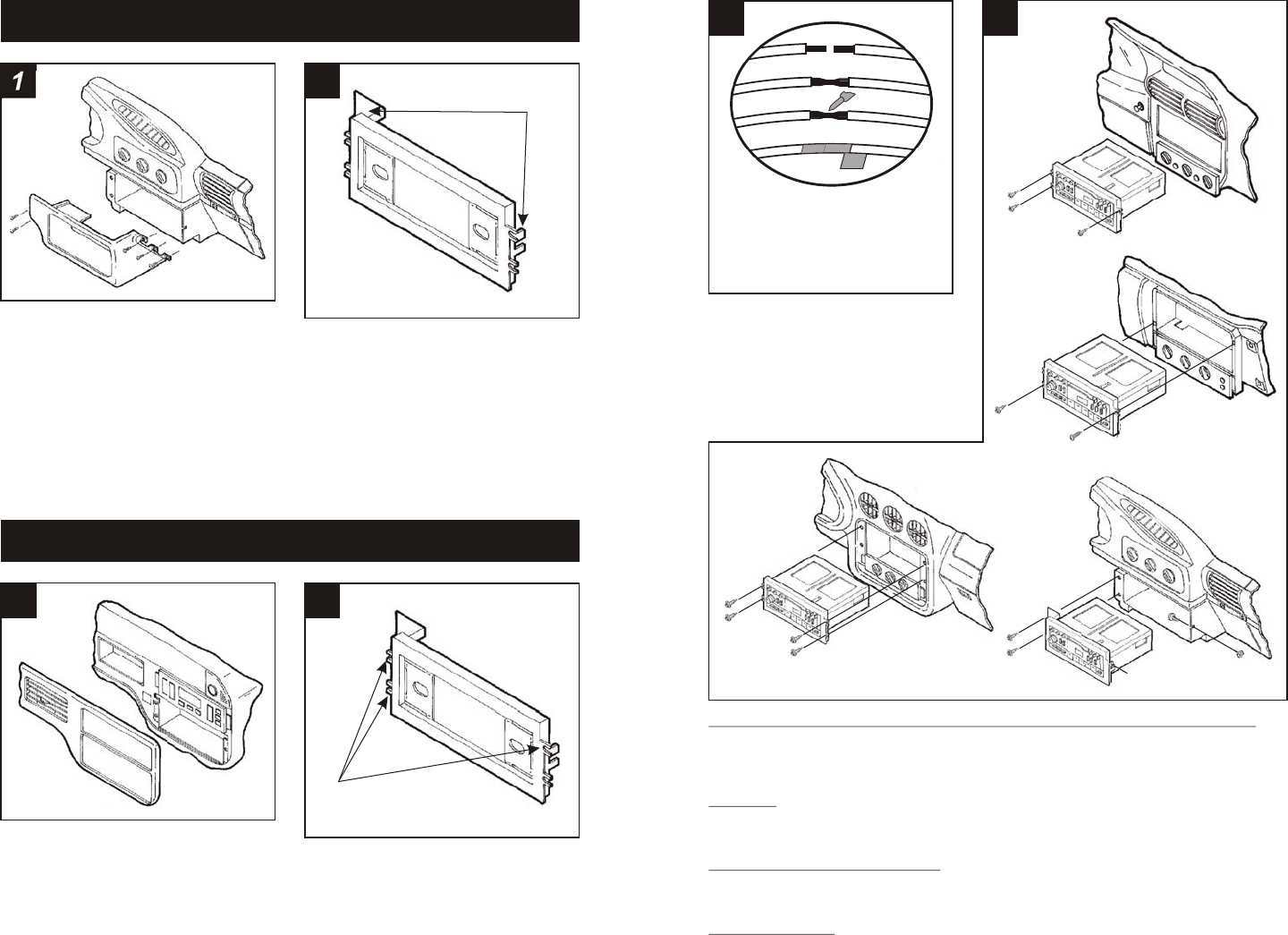 1