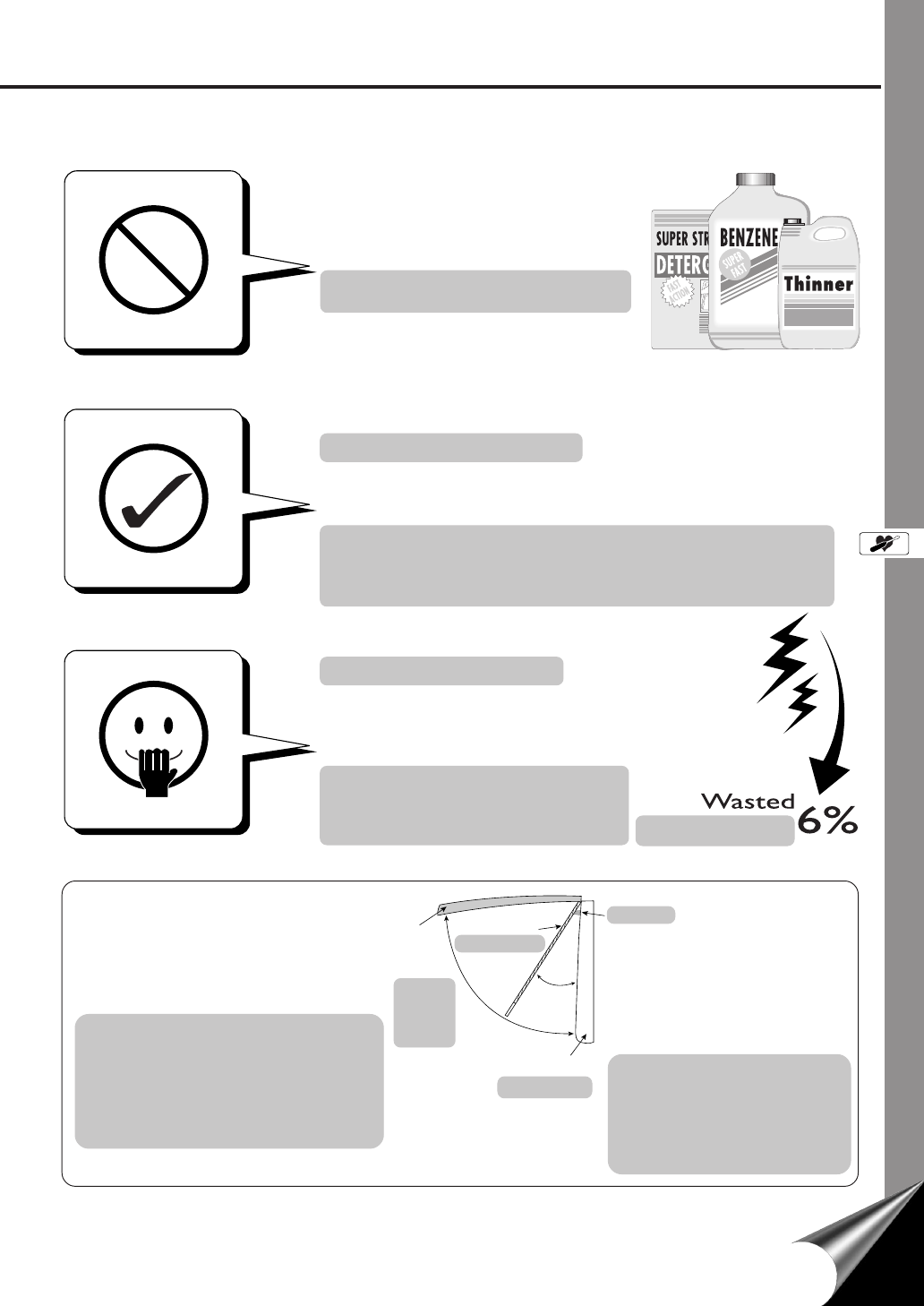 SUPER STR
DETERG
FAST ACTION
BENZENE
SUPER FAST
Thinner

Wasted 6%