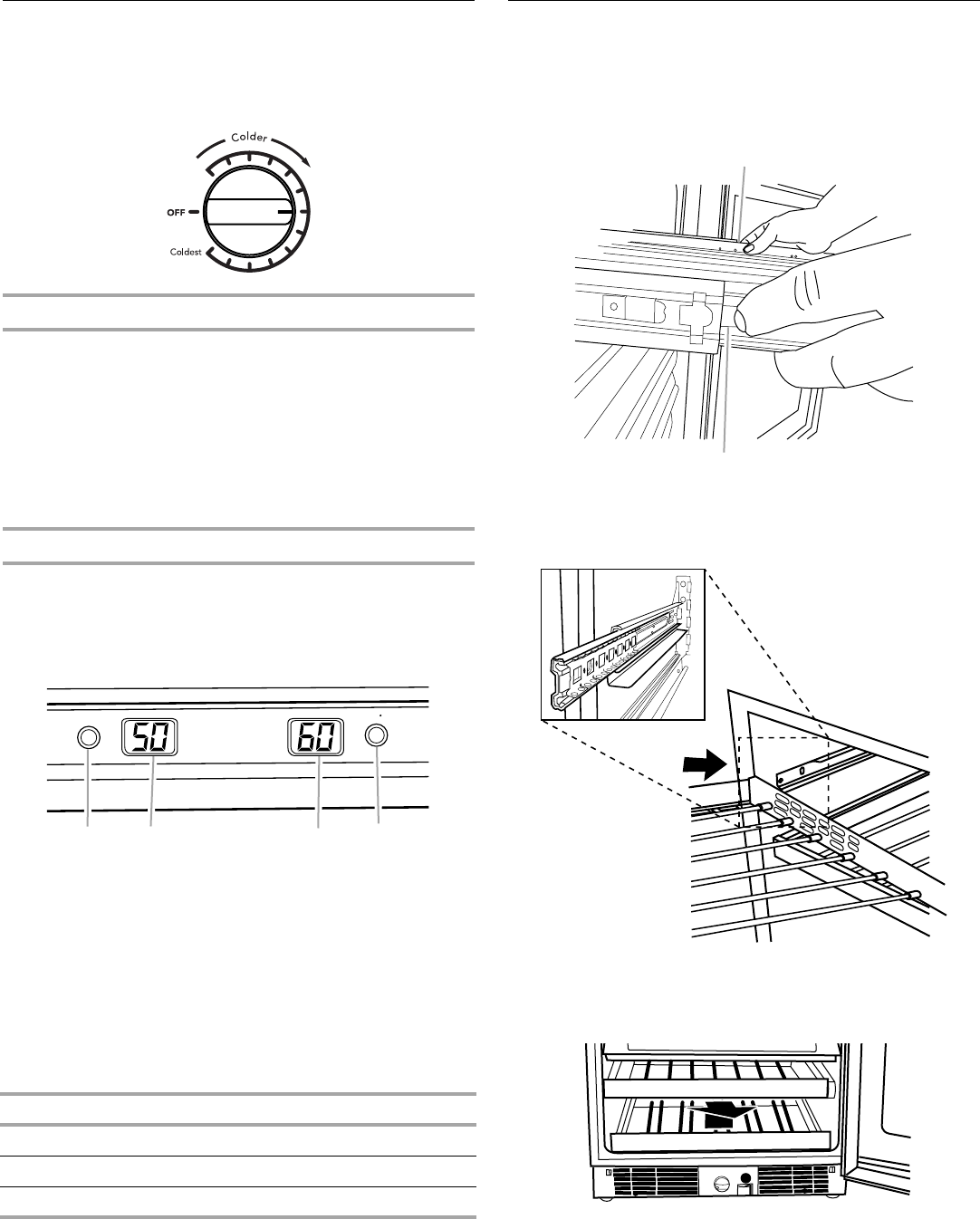 Colder

OFF

Coldest

50

60