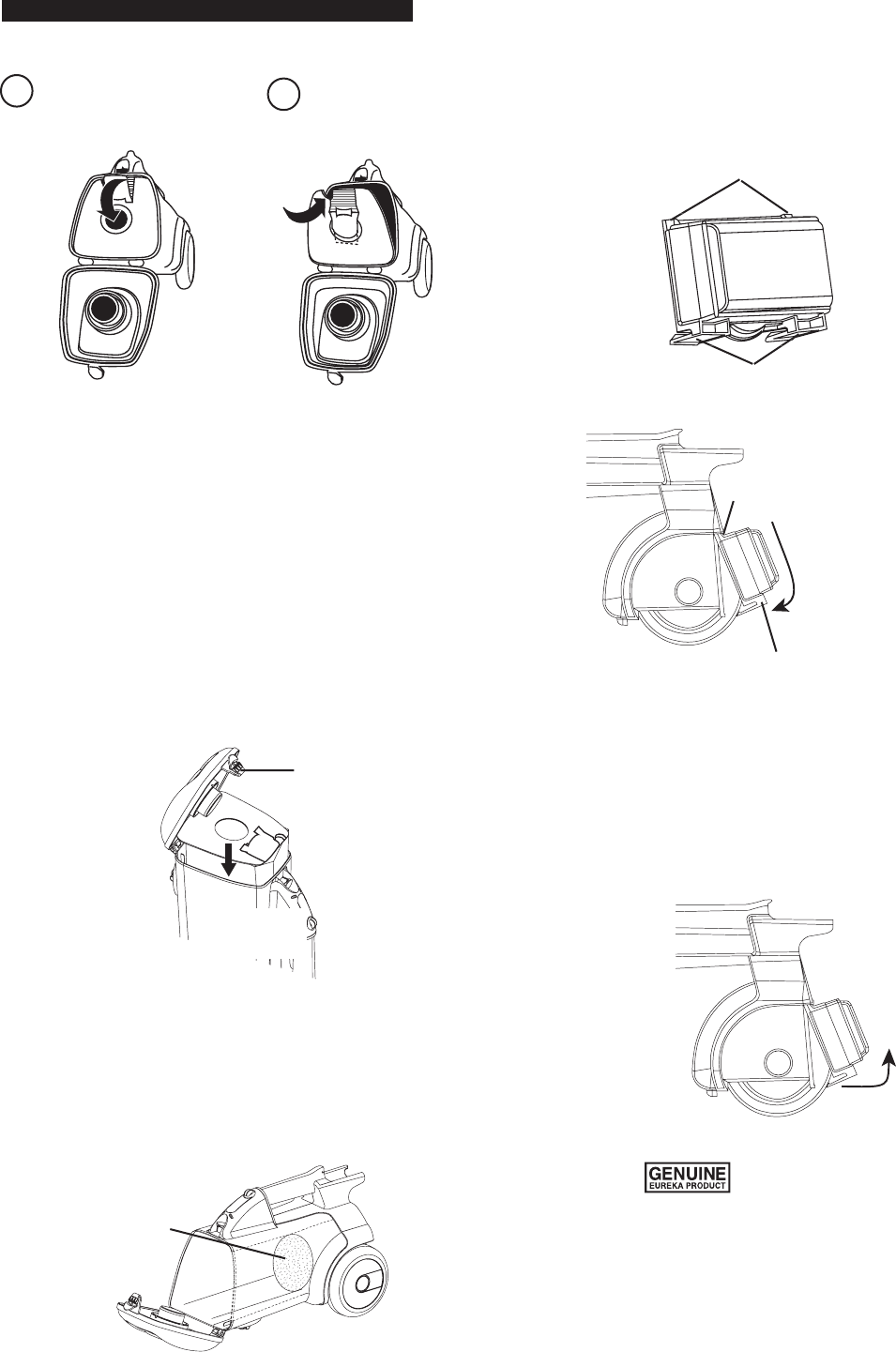 GENUINE
EUREKA PRODUCT