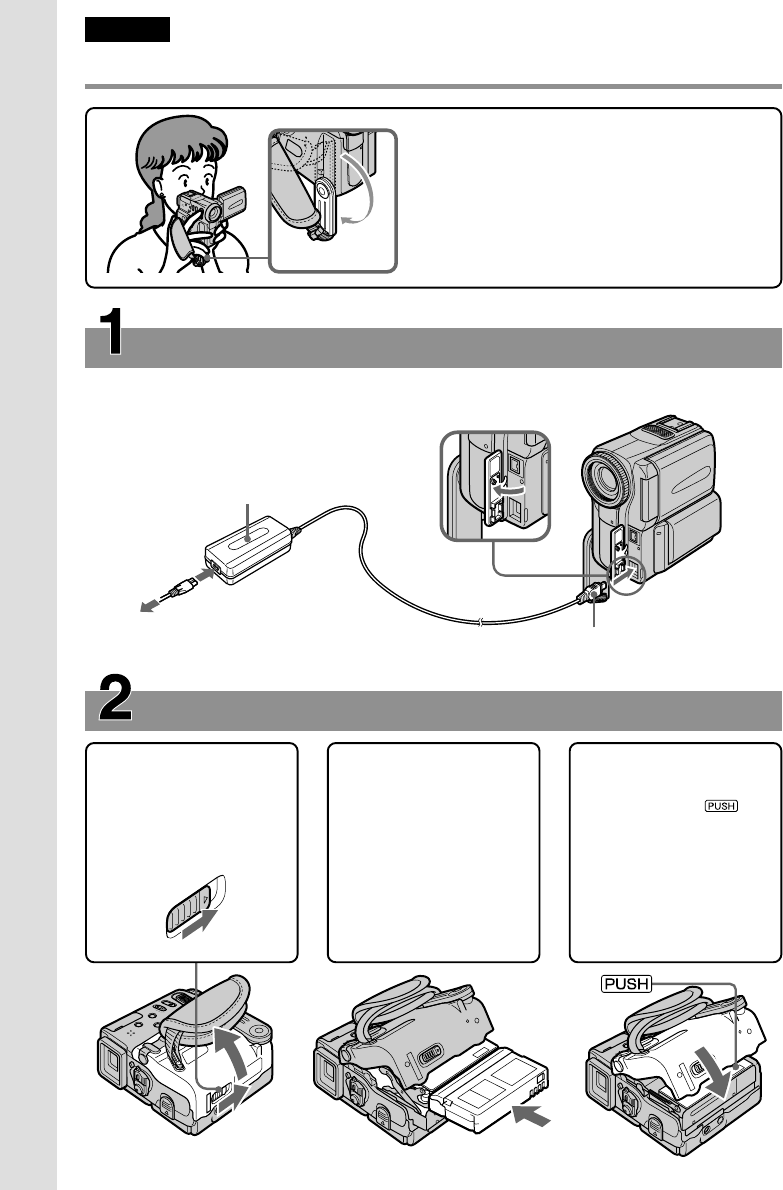 1

2

PUSH

PUSH