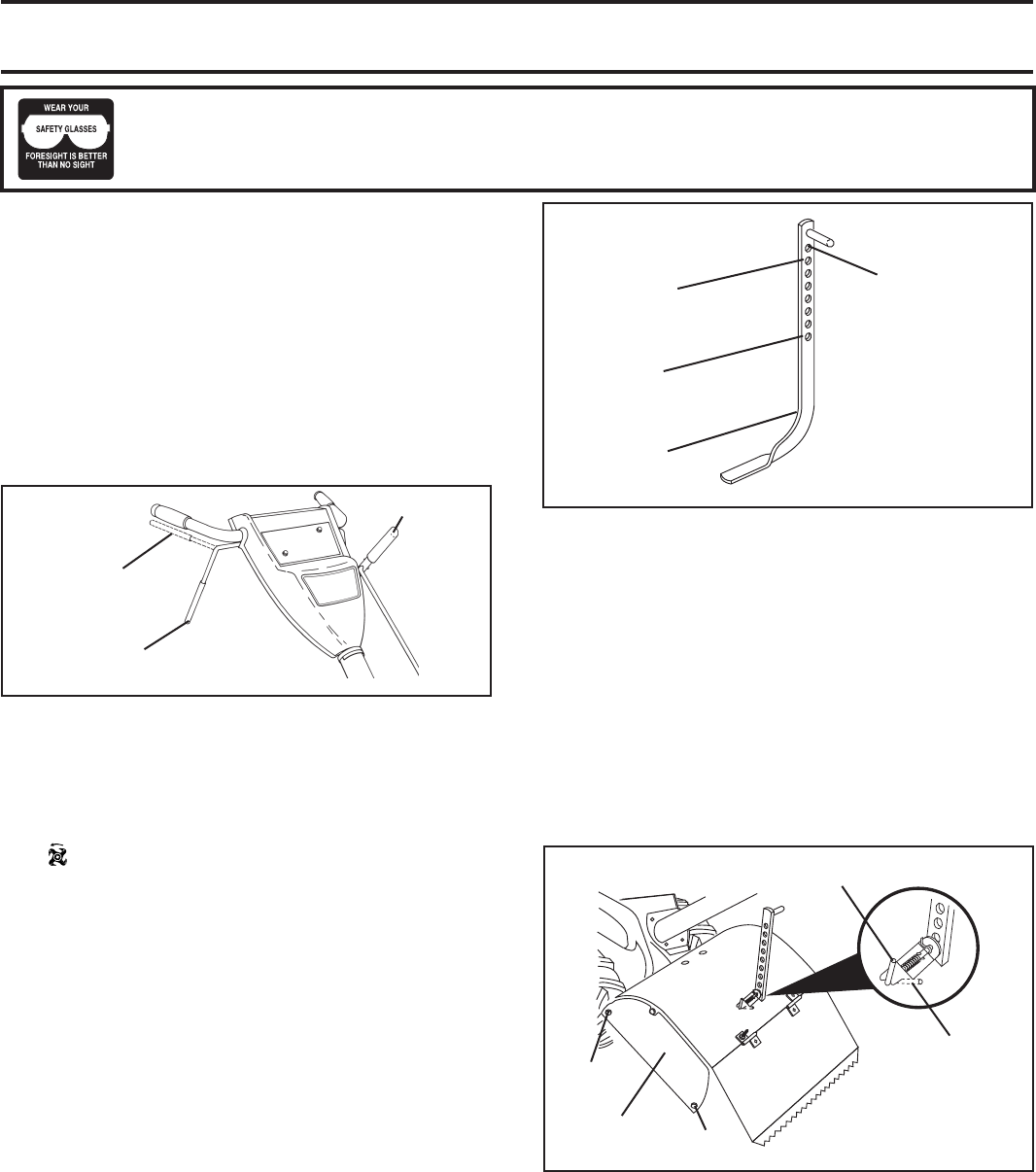 WEAR YOUR
SAFETY GLASSES
FORESIGHT IS BETTER THAN NO SIGHT