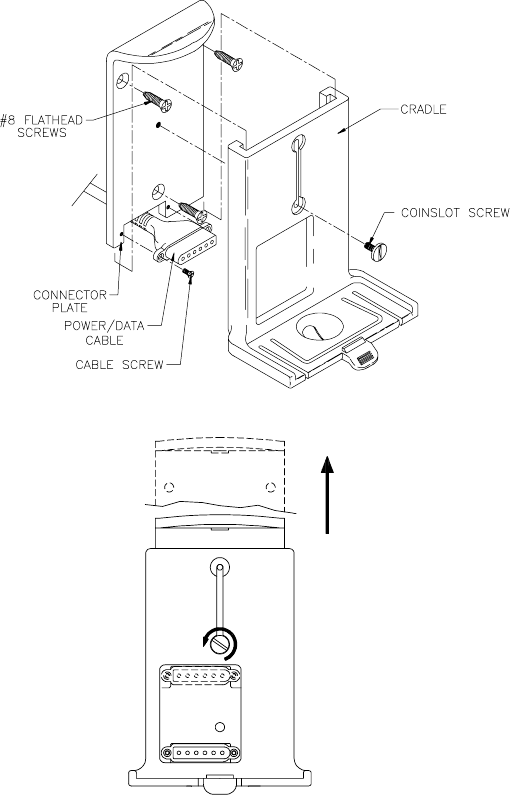 #8 FLATHEAD SCREWS

CRADLE

COINSLOT SCREW

CONNECTOR PLATE

POWER/DATA CABLE

CABLE SCREW