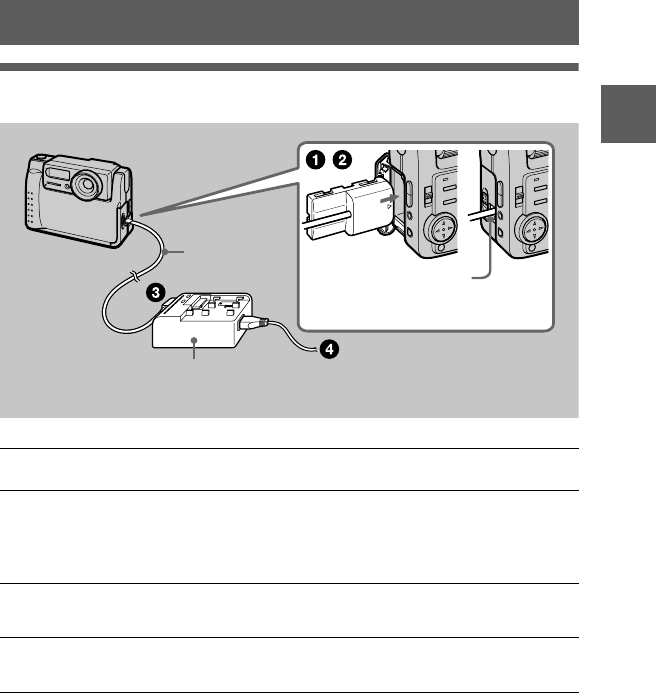 1 2

3

4