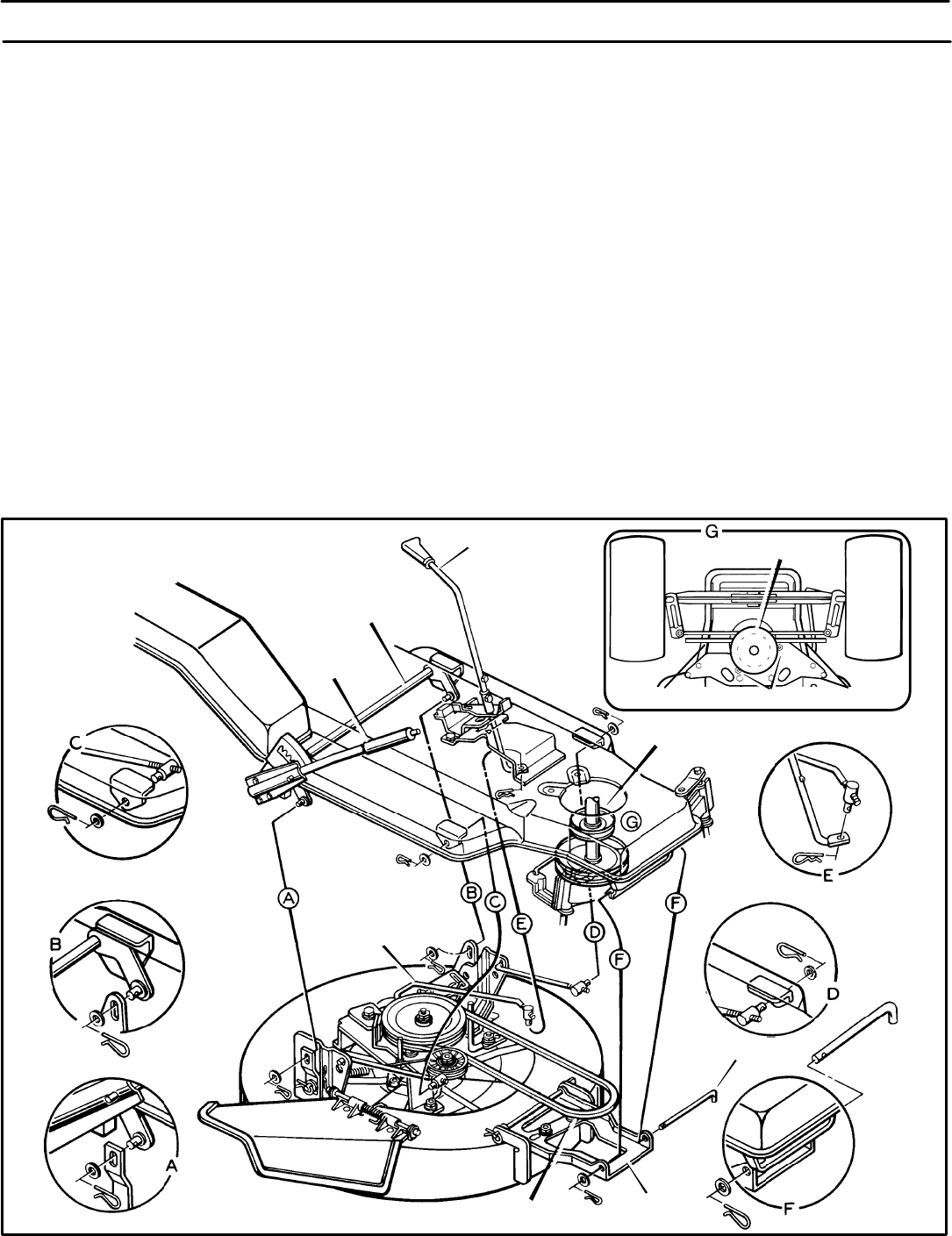 G

C

G

E

A

B

C

E

D

F

F

B

D

A

F