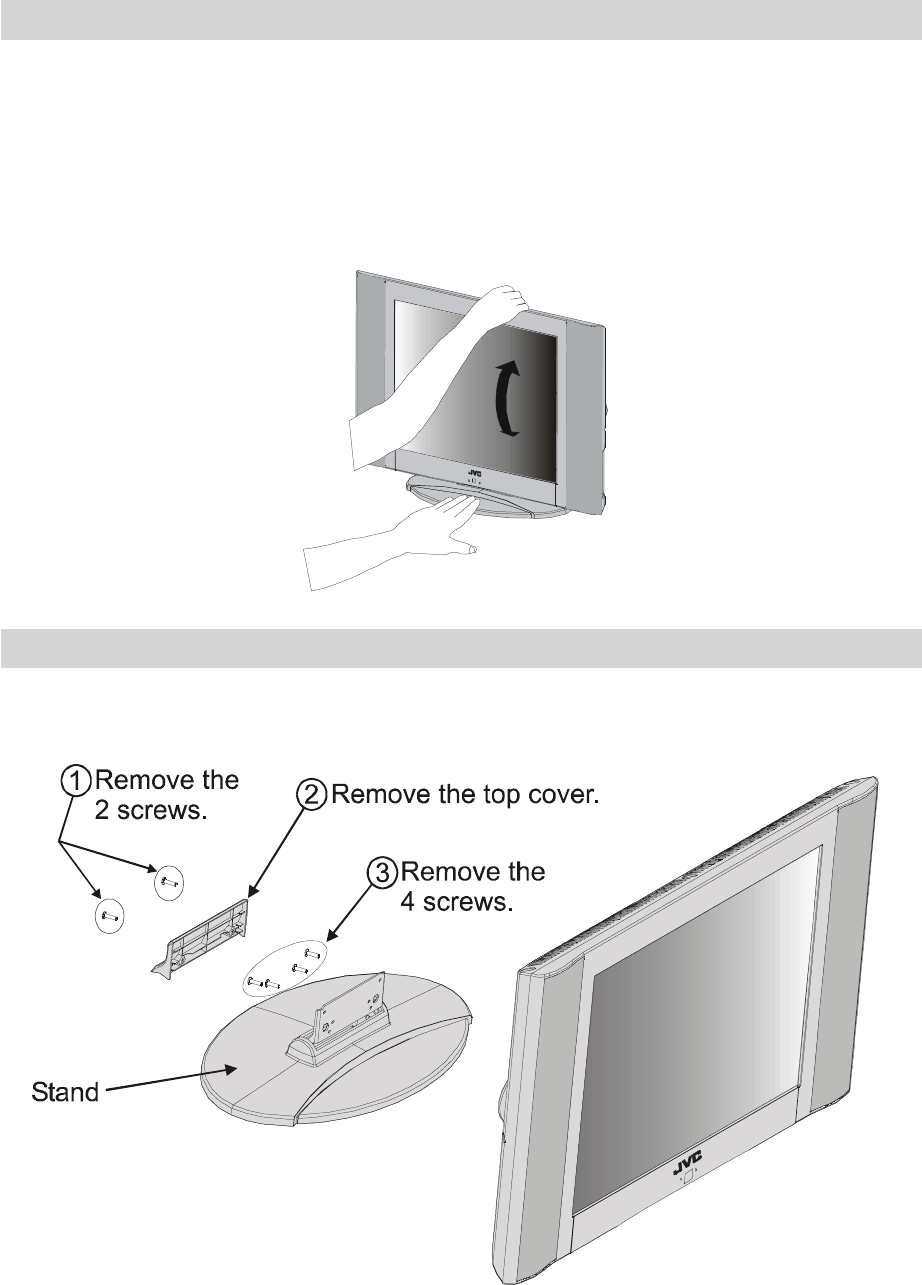 JVC

1 Remove the 2 screws.

2 Remove the top cover.

3 Remove the 4 screws.

Stand

JVC