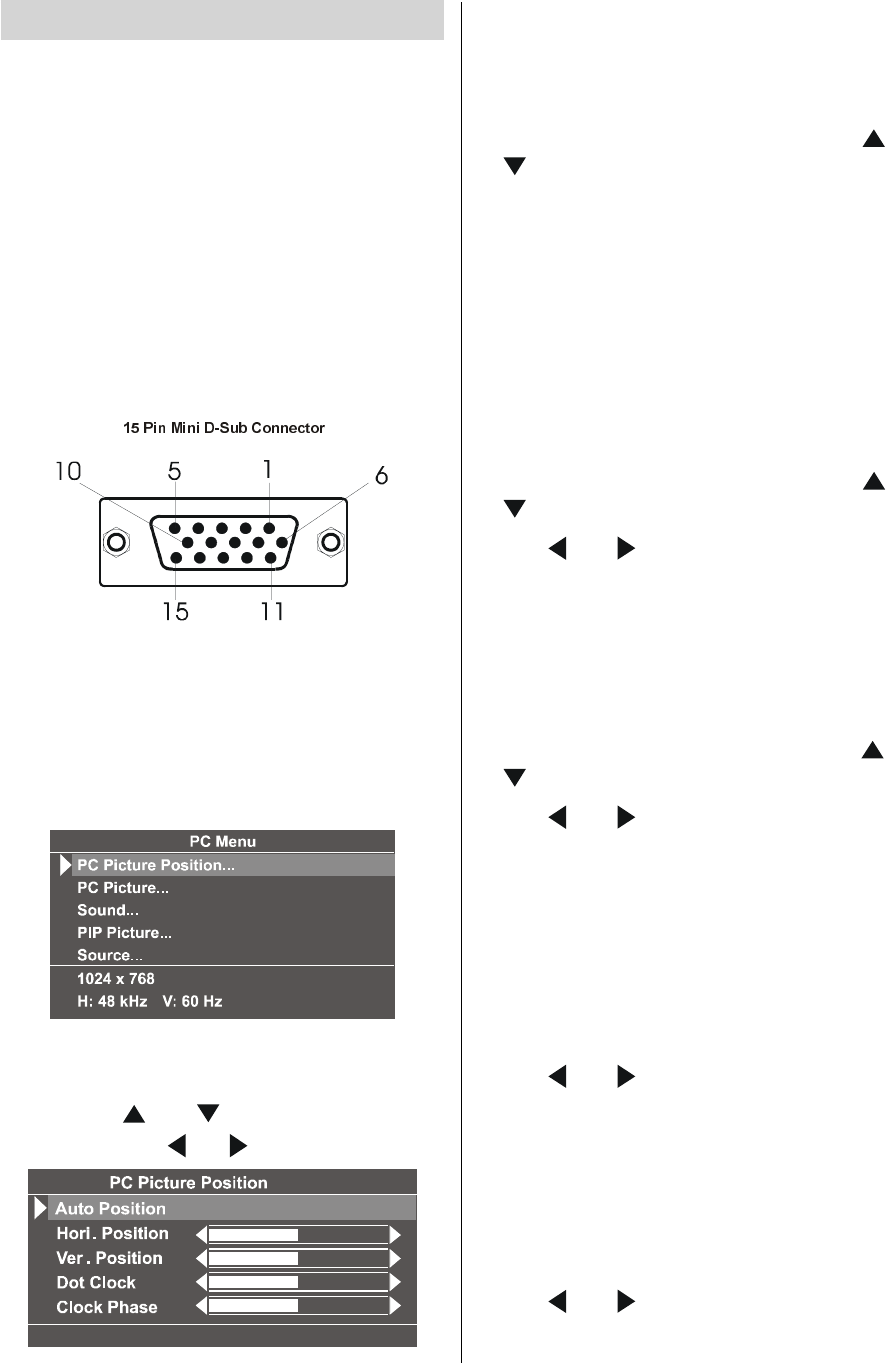 15 Pin Mini D-Sub Connector

10 5 1 6

15 11

PC Menu
PC Picture Position...
PC Picture...
Sound...
PIP Picture...
Source...
1024 x 768
H: 48 kHz V: 60 Hz

PC Picture Position
Auto Position
Hori. Position
Ver. Position
Dot Clock
Clock Phase