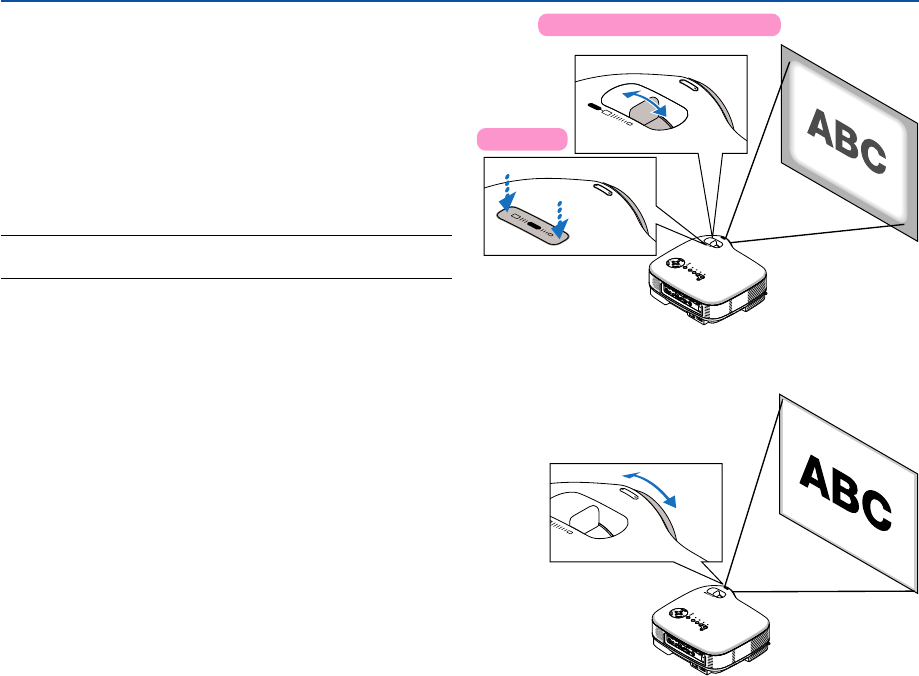 ABC

ABC