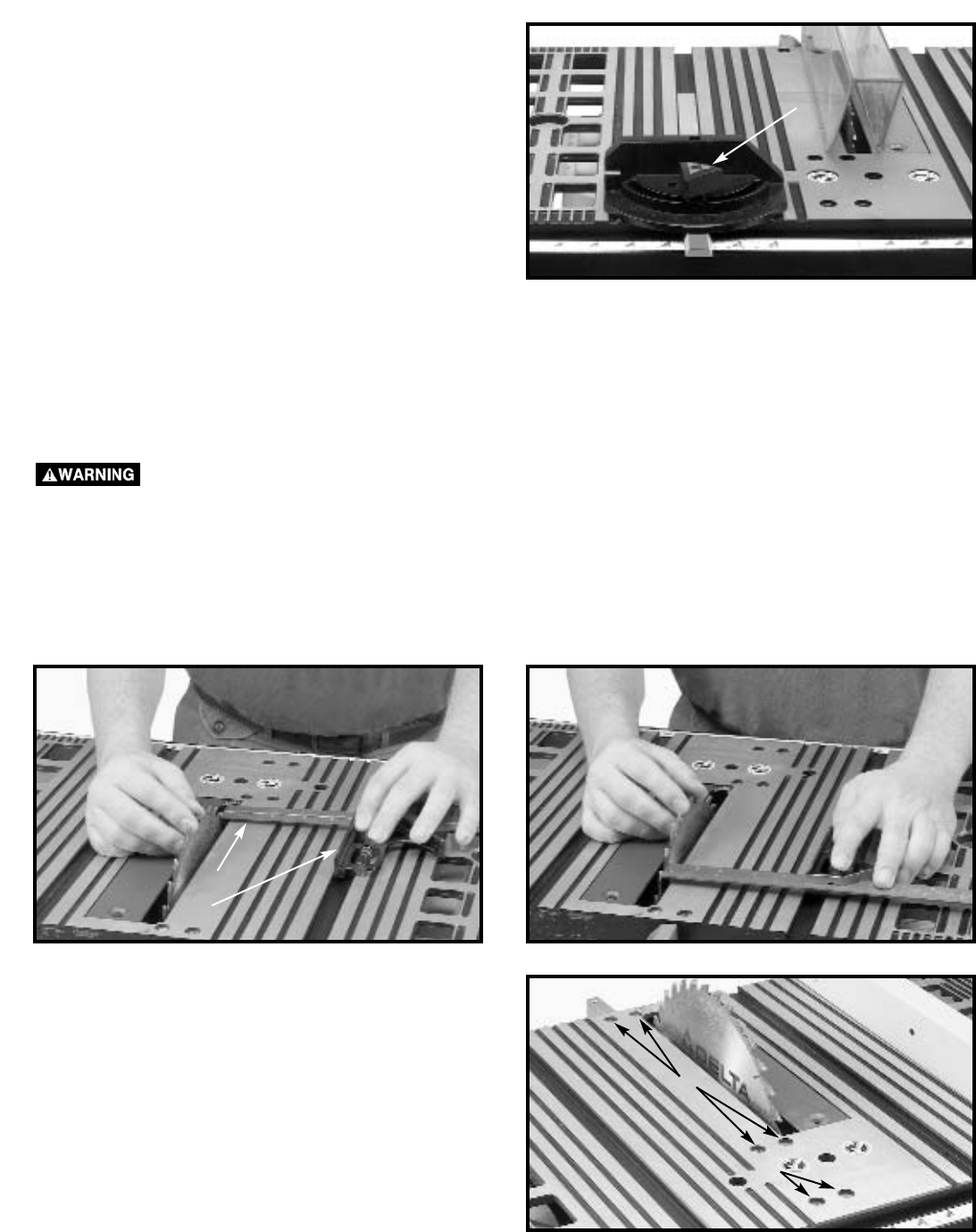 WARNING

DELTA