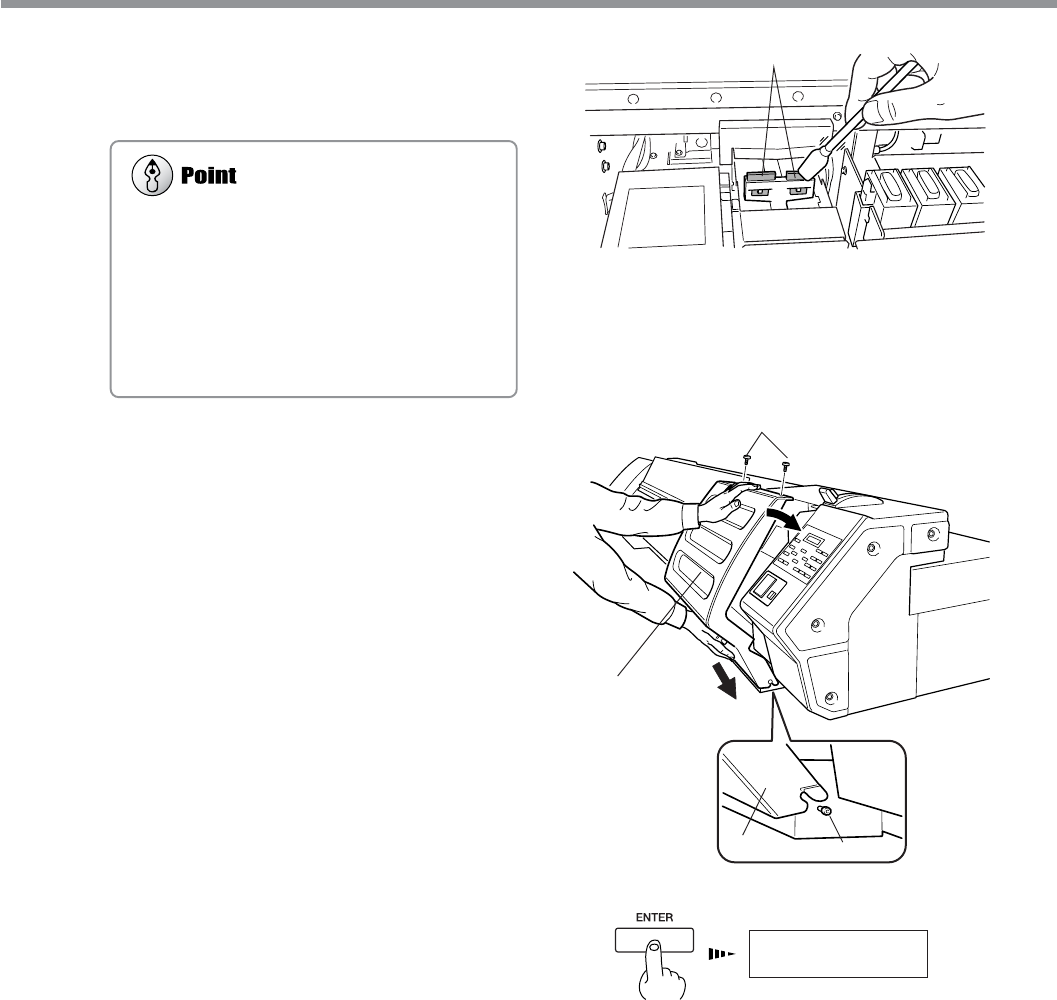 Point

ENTER