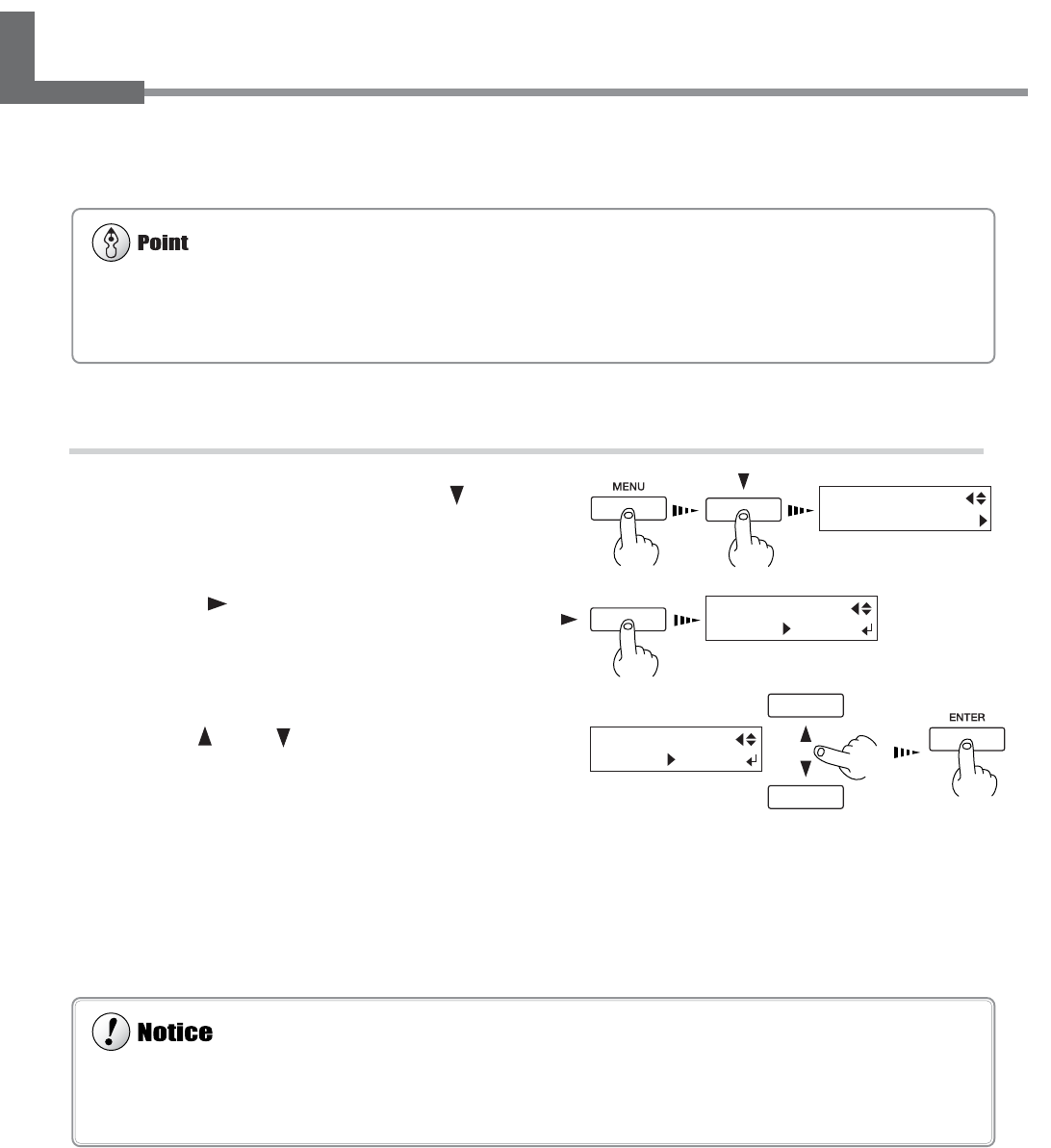 Point

MENU

ENTER

Notice