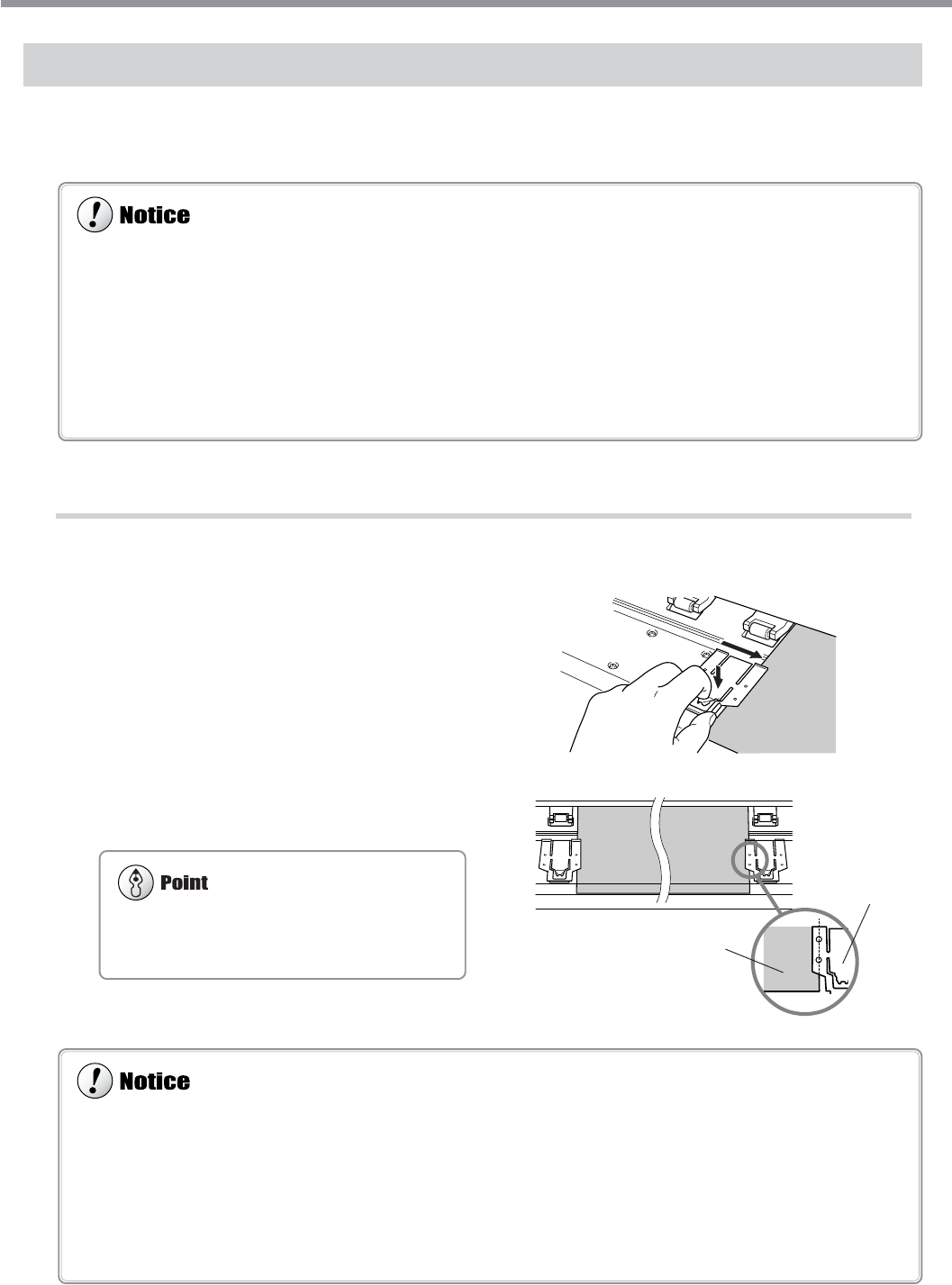 Notice

Point

Notice