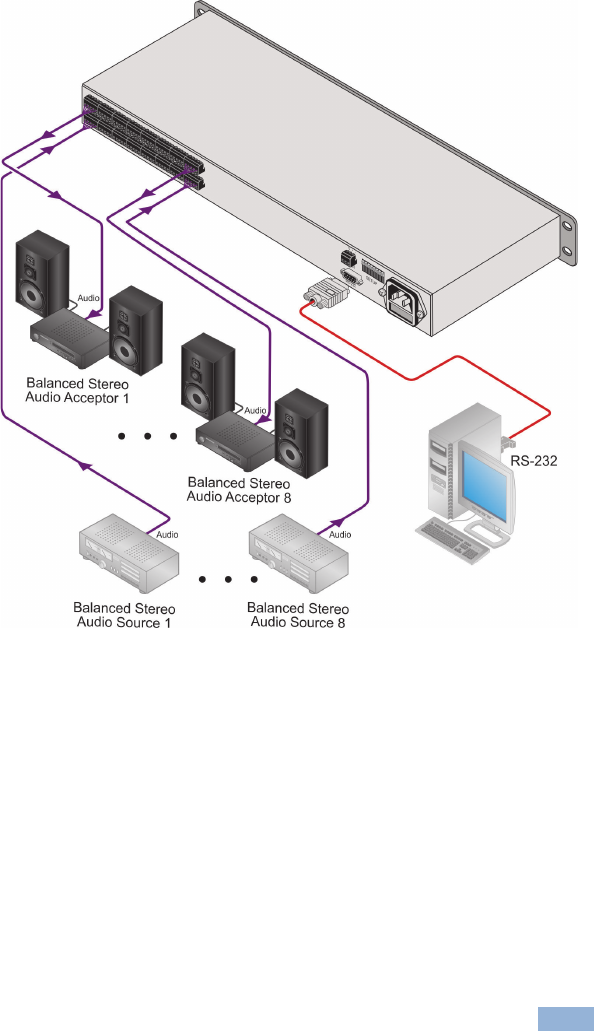 Audio

Balanced Stereo
Audio Acceptor 1

Audio

Balanced Stereo
Audio Acceptor 8

RS-232

Audio

Audio

Balanced Stereo
Audio Source 1

Balanced Stereo
Audio Source 8