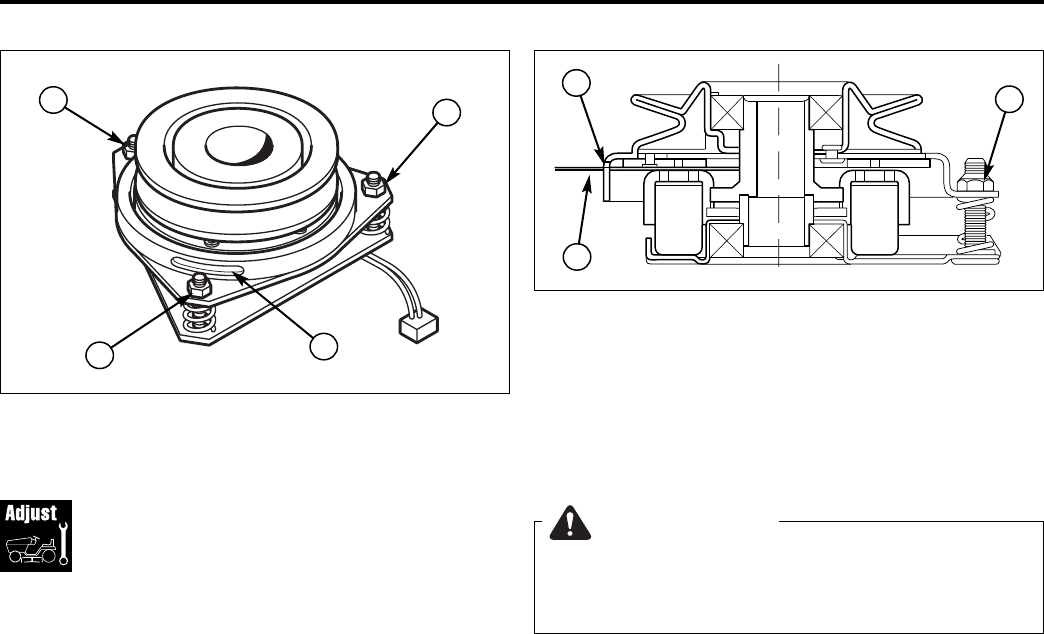 Adjust