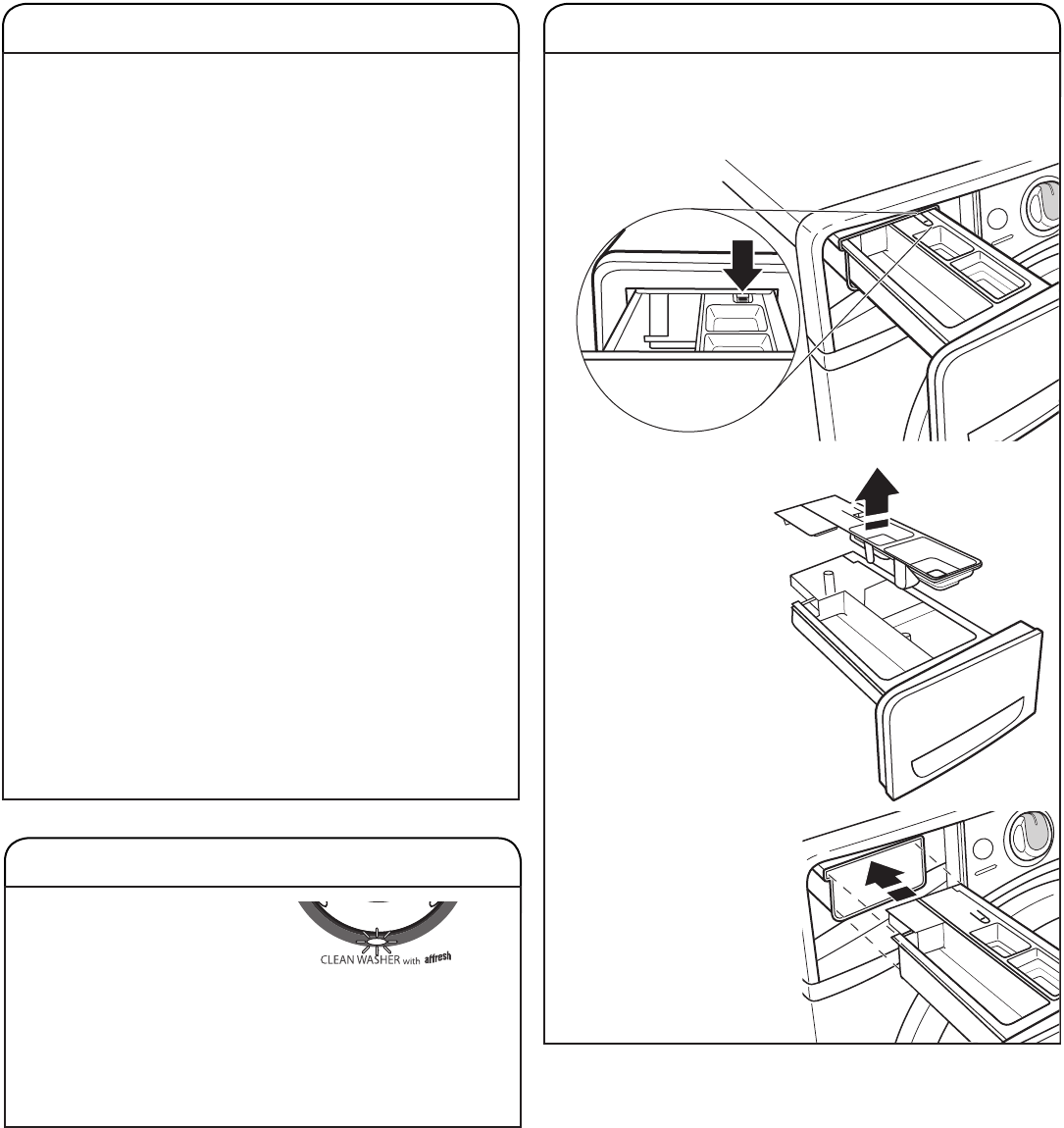 CLEAN WASHER with affresh