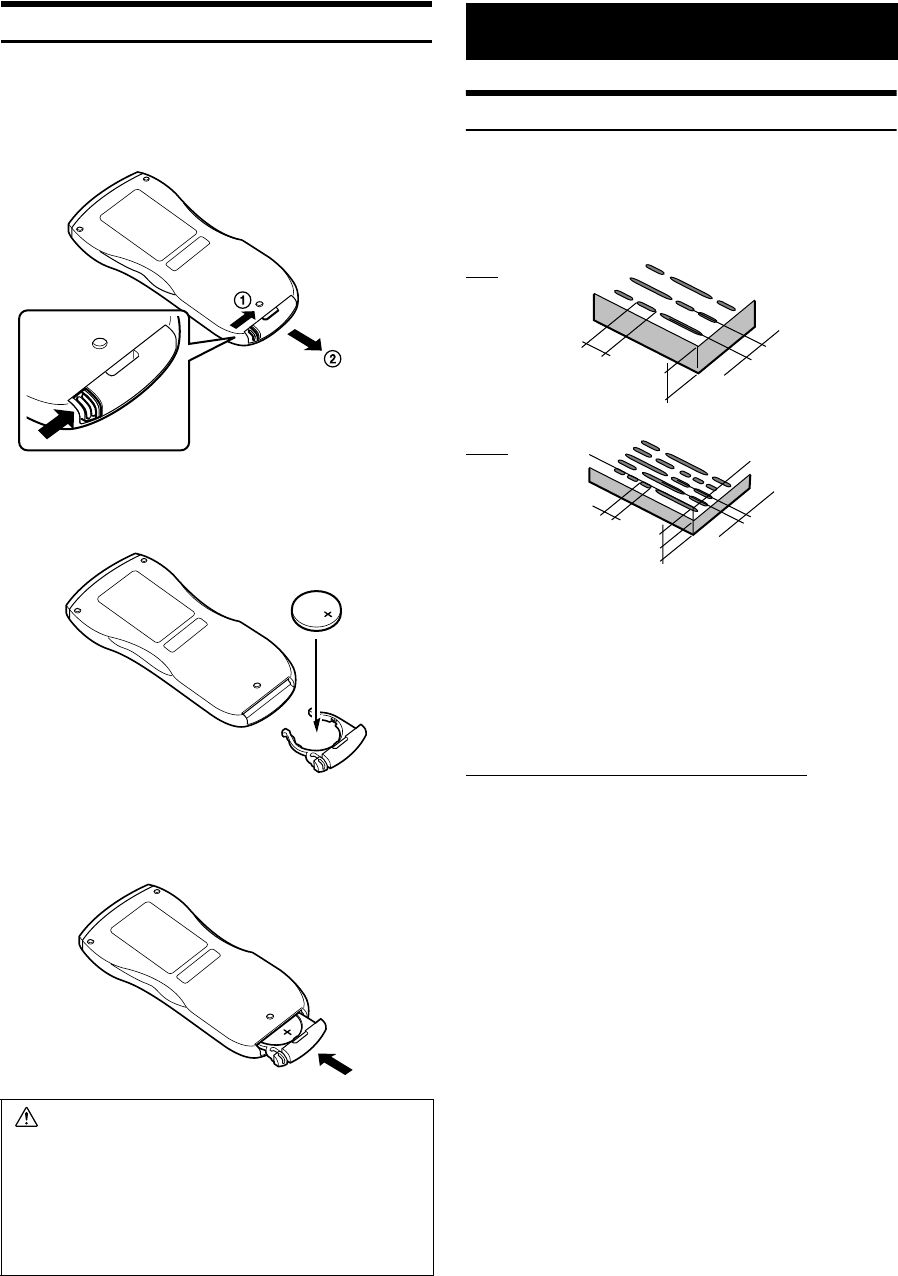 ①
②
×
+